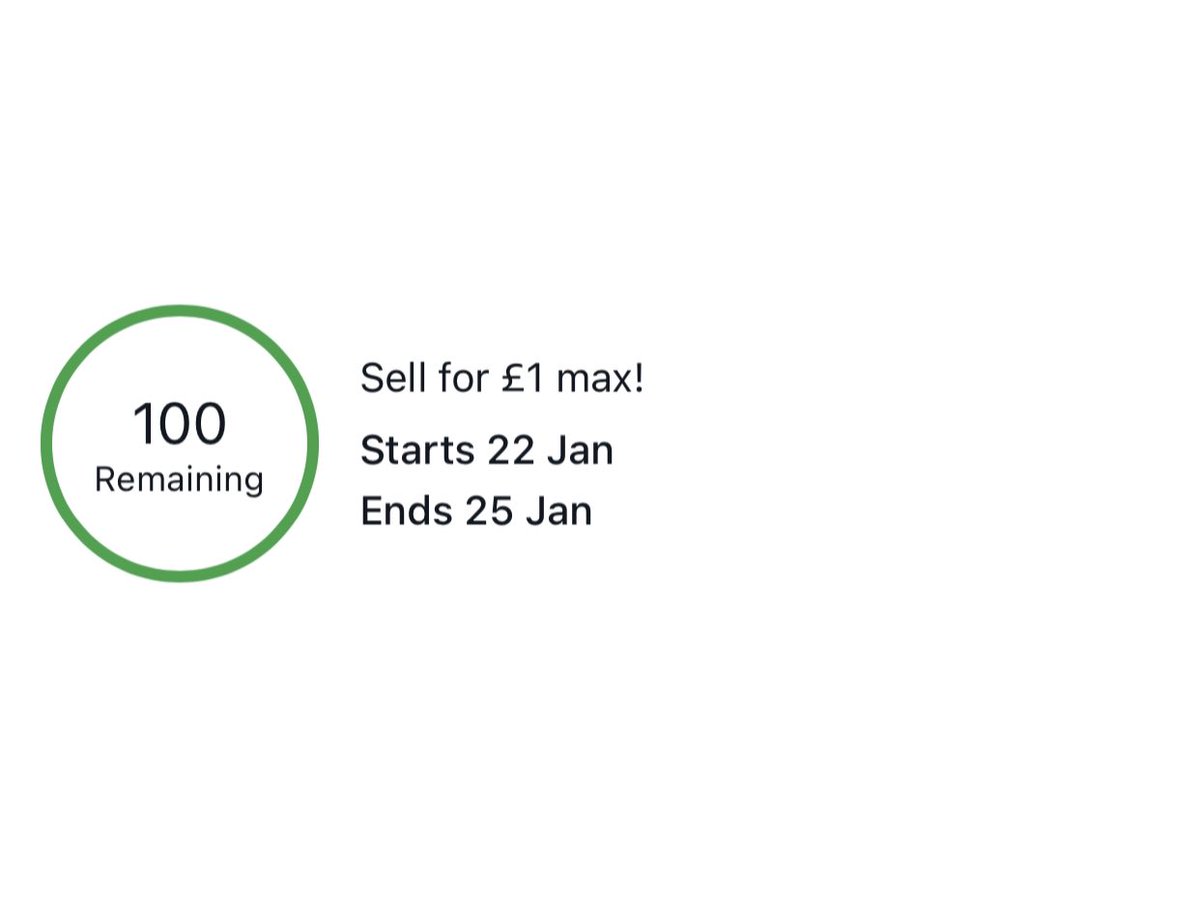 100
Remaining

Sell for £1 max!

Starts 22 Jan

Ends 25 Jan