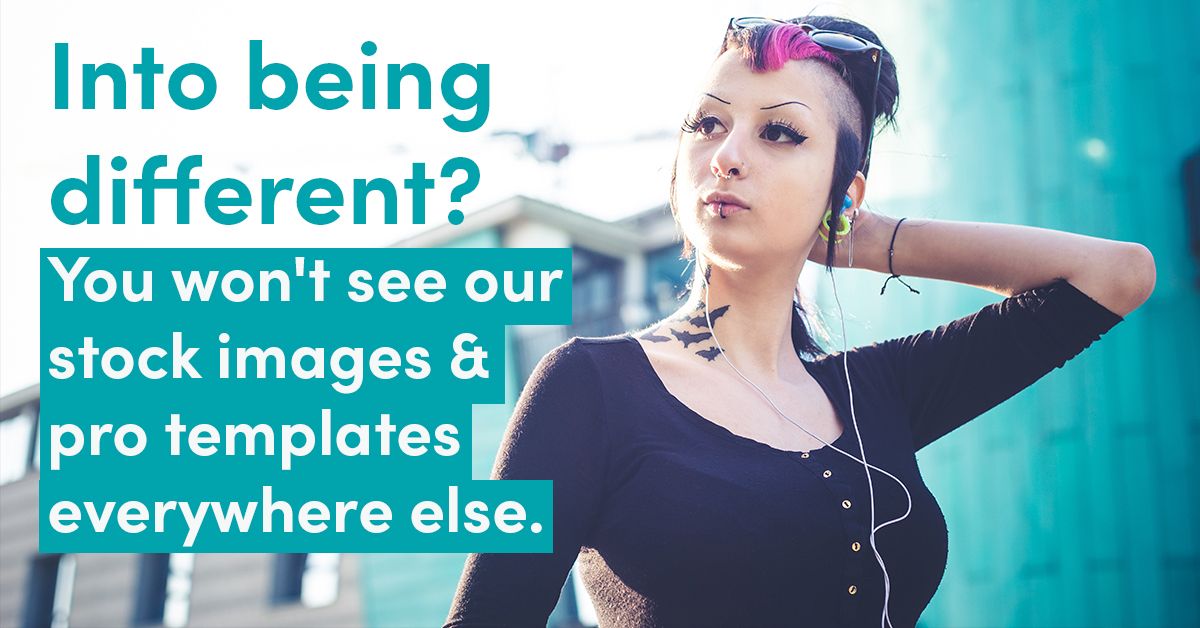 Into being different?

You won't see our stock images & pro templates everywhere else.