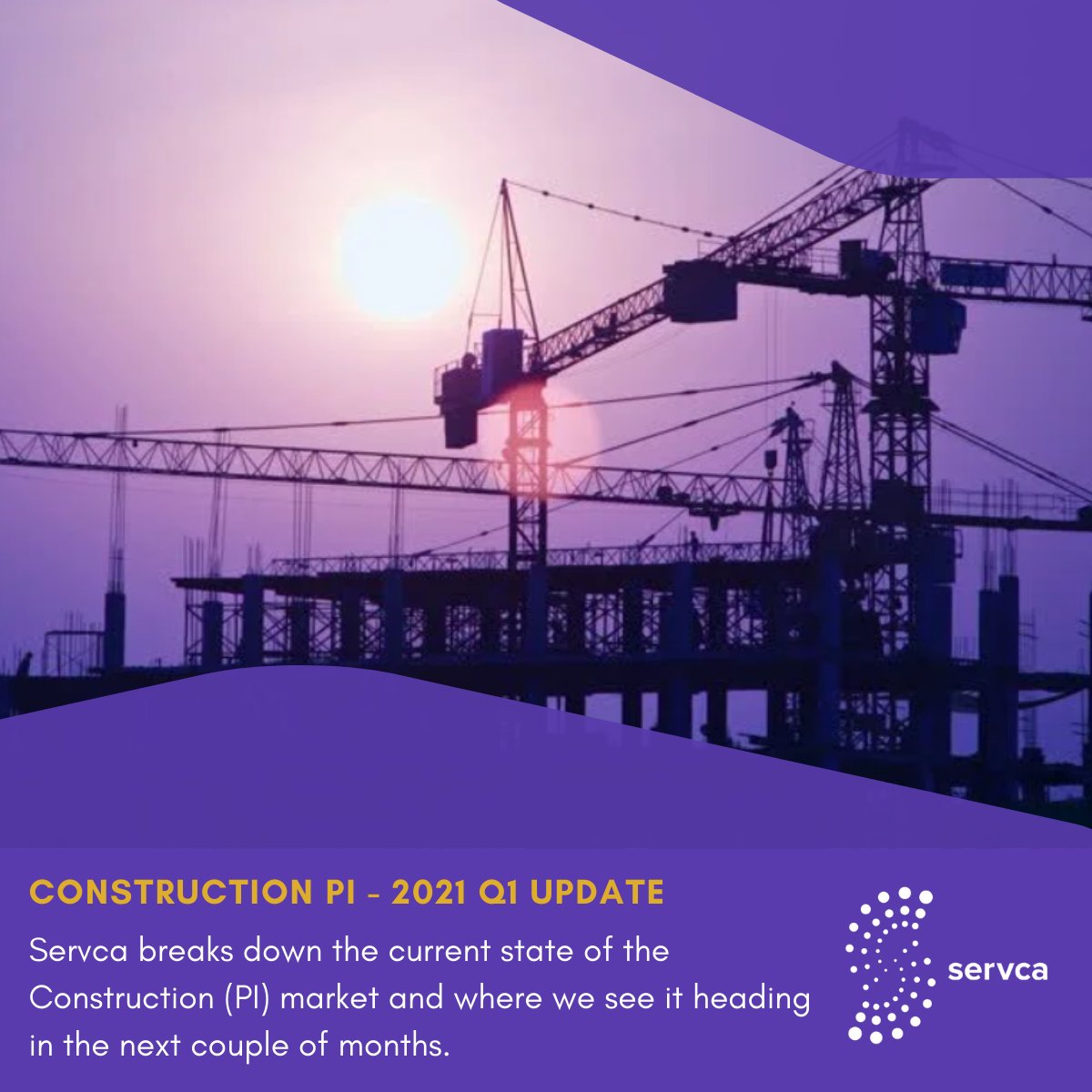 CONSTRUCTION PI - 2021 Q1 UPDATE

Servca breaks down the current state of the Construction (PI) market and where we see it heading in the next couple of months.

servca