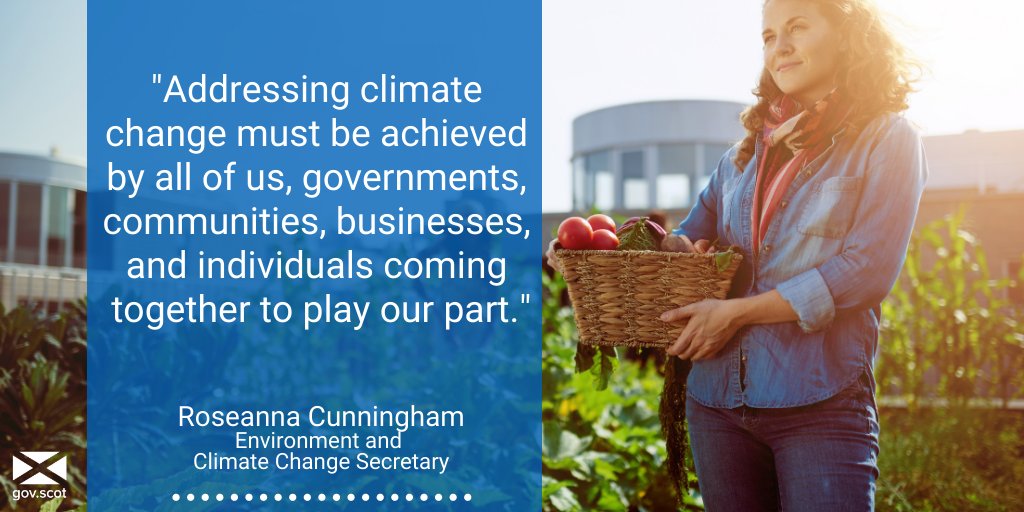 "Addressing climate change must be achieved by all of us, governments, communities, businesses, and individuals coming together to play our part."

Roseanna Cunningham
Environment and
Climate Change Secretary

gov.scot