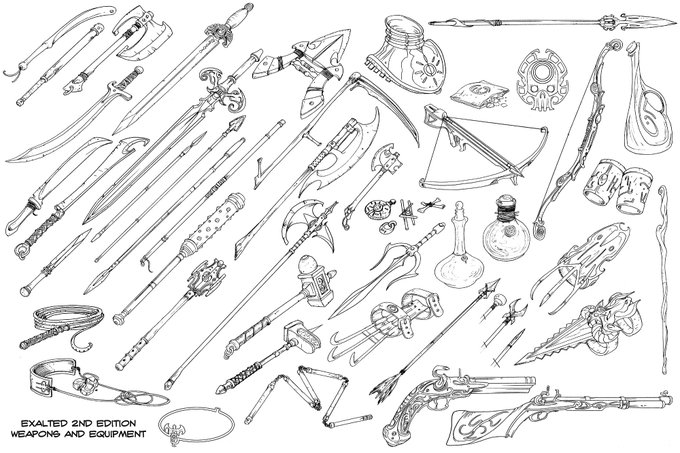 EXALTED 2ND EDITION
WEAPONS AND EQUIPMENT