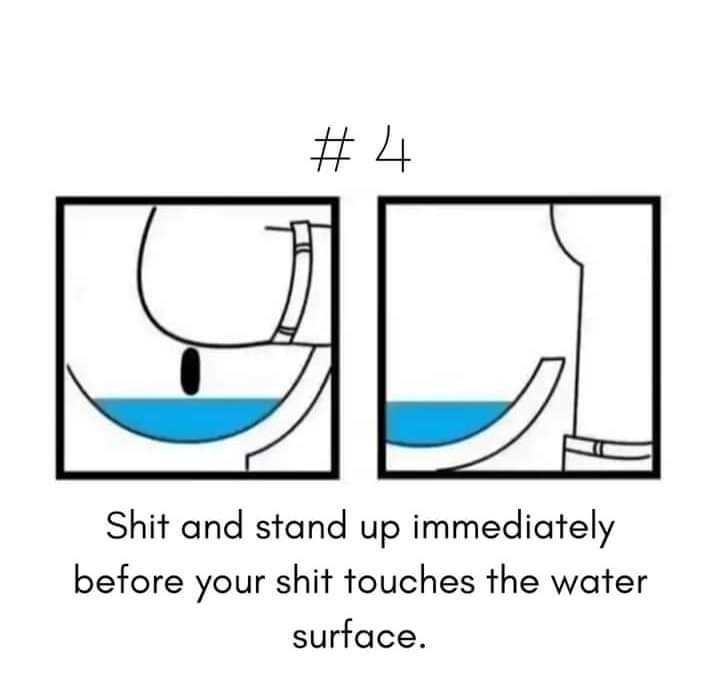 # 4

Shit and stand up immediately before your shit touches the water surface.