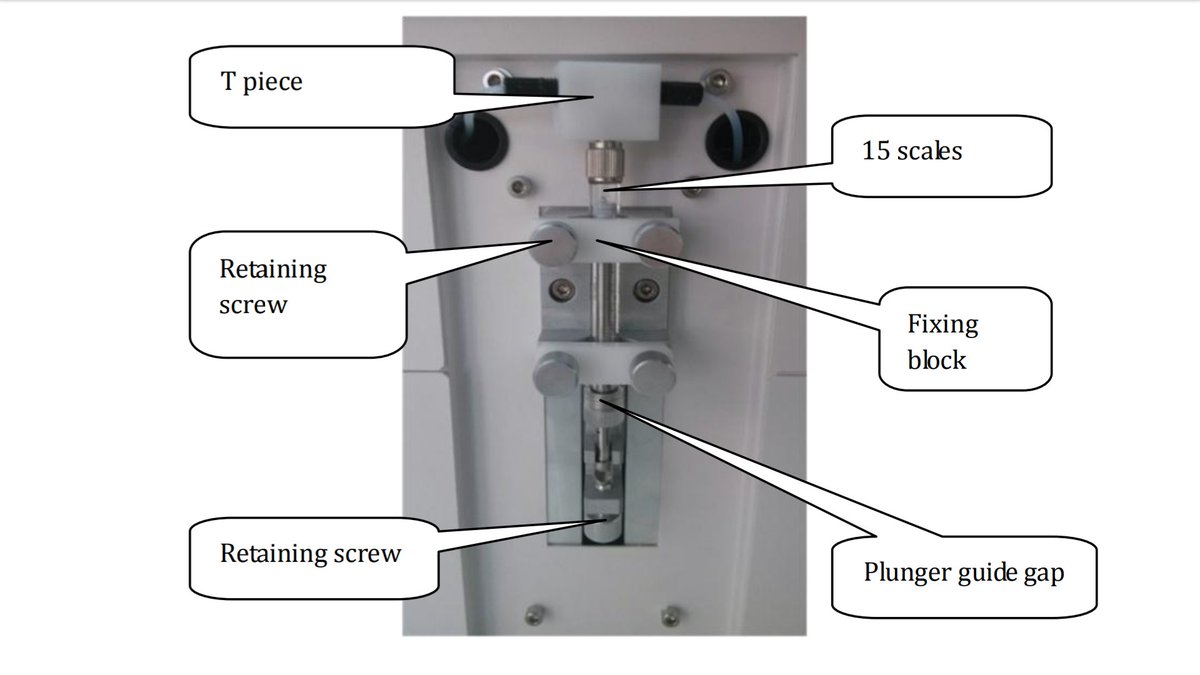 T piece

15 scales

Retaining screw

Fixing block

Retaining screw

Plunger guide gap