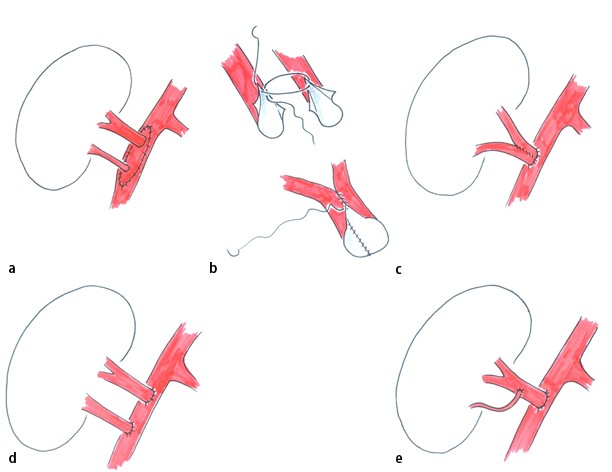 a

b

c

d

e