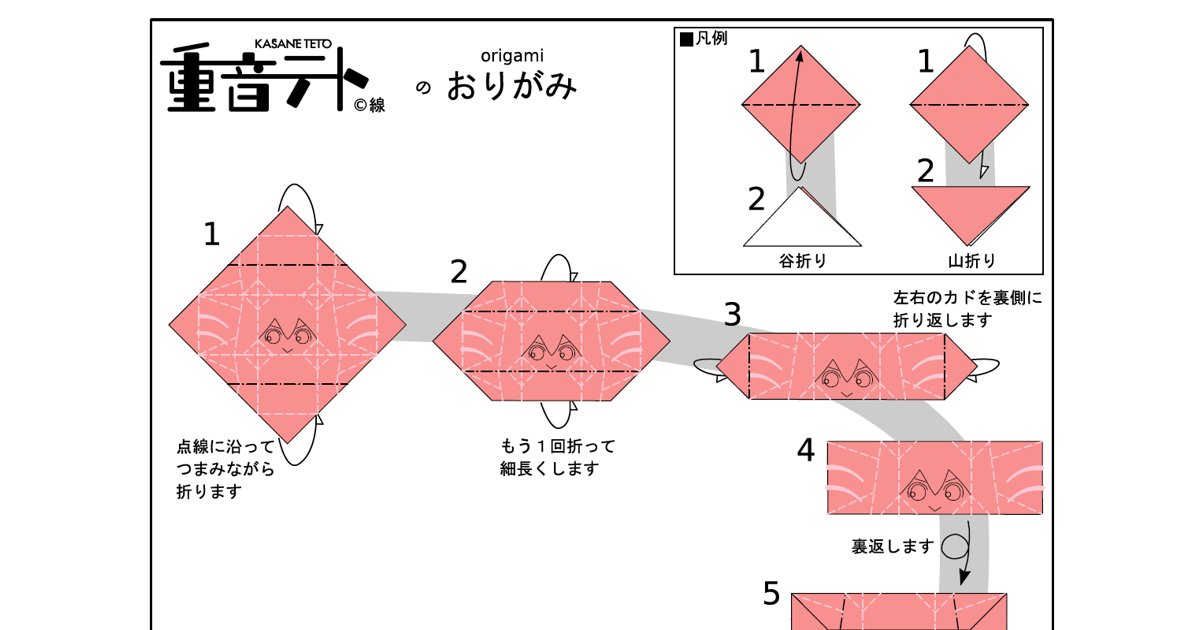 KASANE TETO
重音テト
©線

の origami おりがみ

■凡例
1
2
谷折り
1
2
山折り

1
点線に沿って
つまみながら
折ります

2
もう１回折って
細長くします

3
左右のカドを裏側に
折り返します

4
裏返します

5