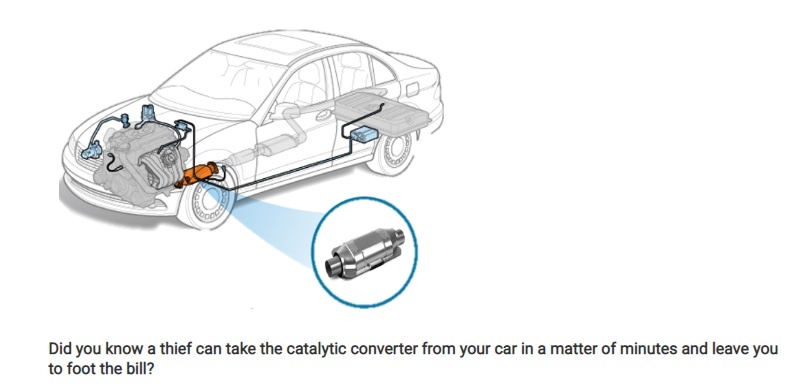 Did you know a thief can take the catalytic converter from your car in a matter of minutes and leave you to foot the bill?