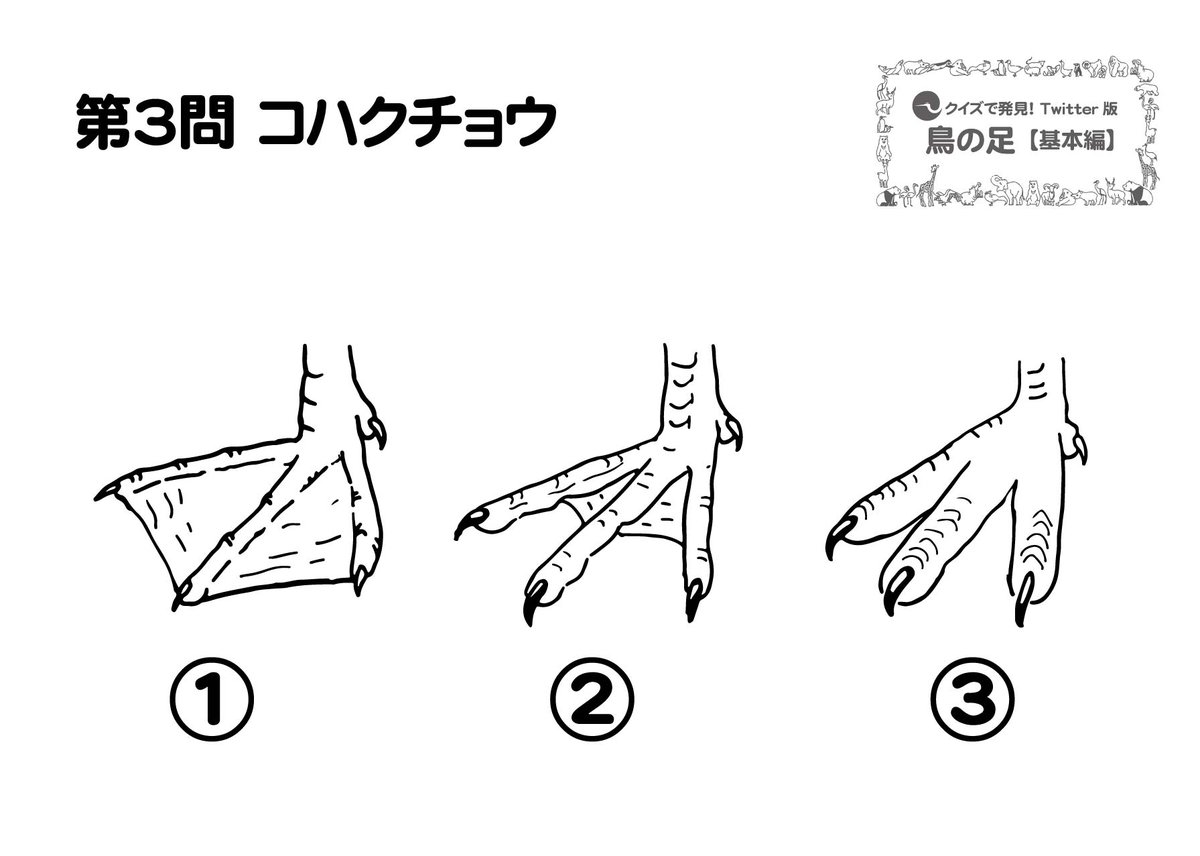 第3問 コハクチョウ

クイズで発見! Twitter 版
鳥の足【基本編】

①

②

③