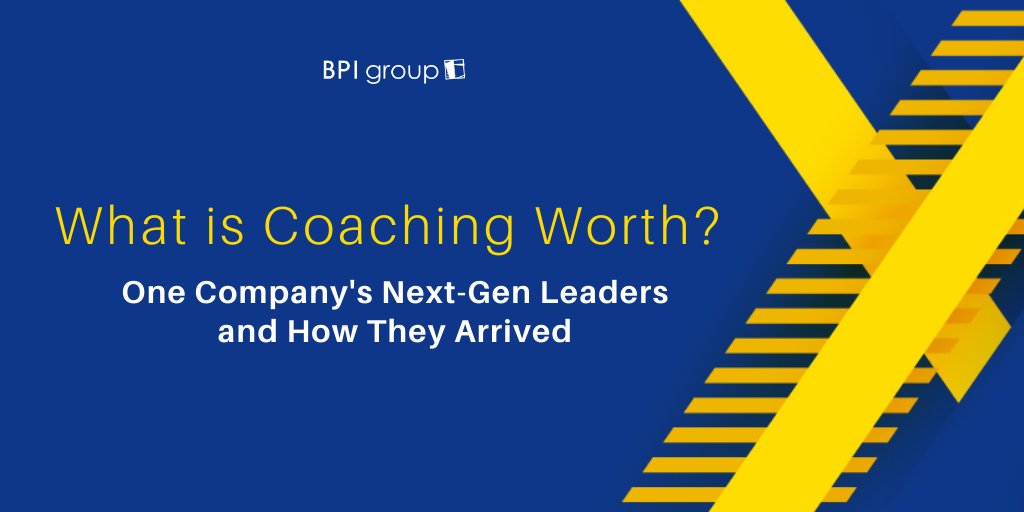 BPI group

What is Coaching Worth?

One Company's Next-Gen Leaders and How They Arrived