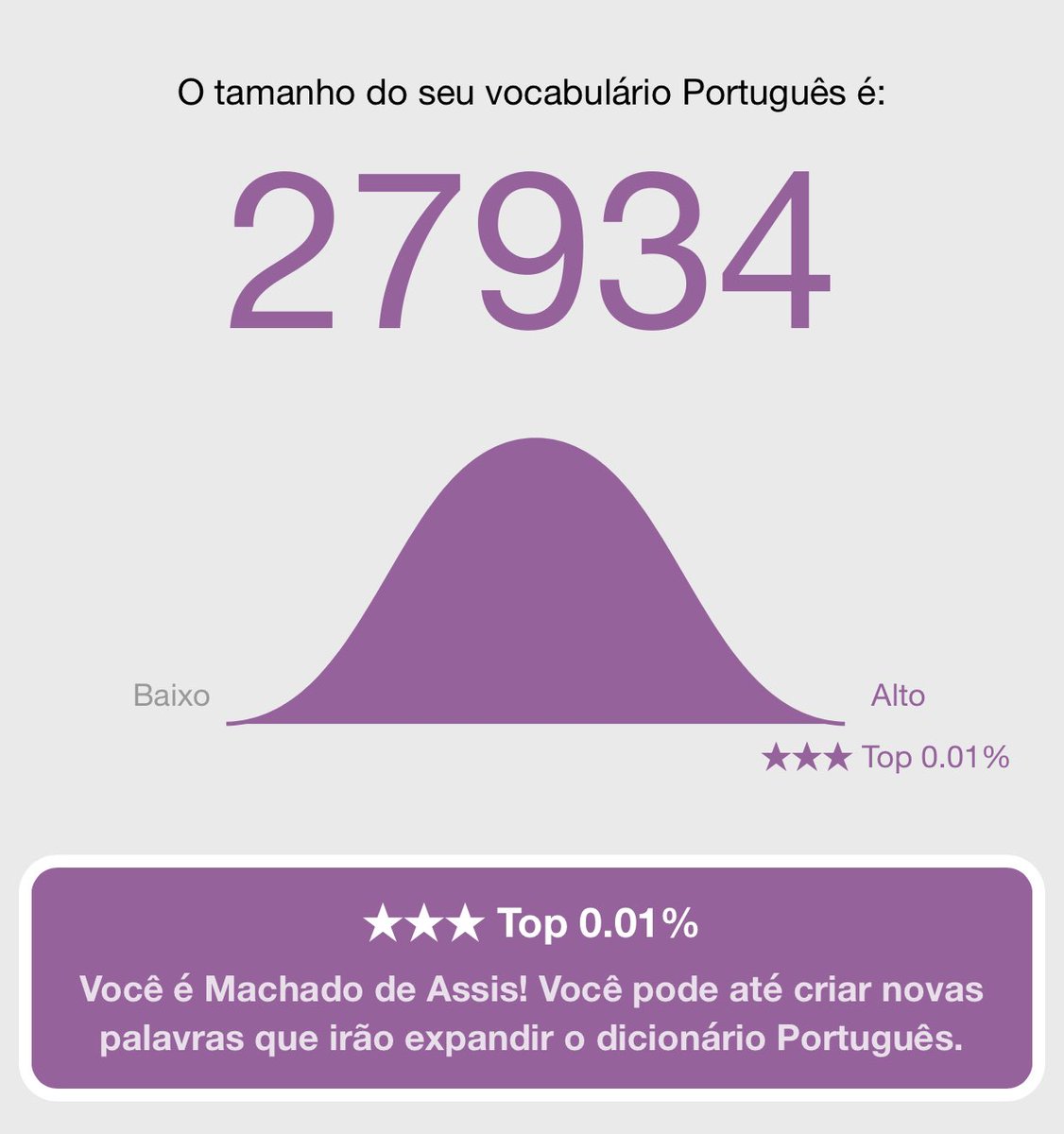 O tamanho do seu vocabulário Português é:

27934

Baixo

Alto

★★★ Top 0.01%

★★★ Top 0.01%

Você é Machado de Assis! Você pode até criar novas palavras que irão expandir o dicionário Português.