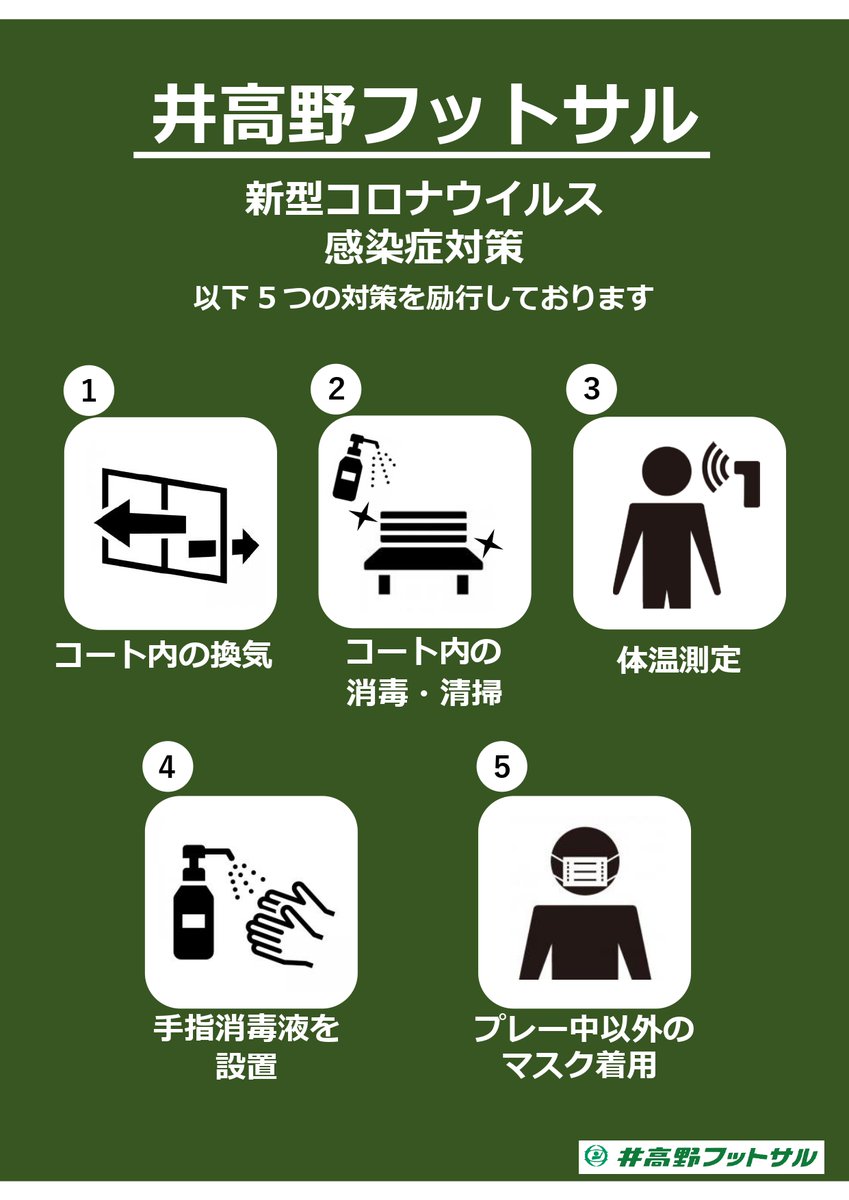 井高野フットサル

新型コロナウイルス
感染症対策

以下 5 つの対策を励行しております

1

コート内の換気

2

コート内の
消毒・清掃

3

体温測定

4

手指消毒液を
設置

5

プレー中以外の
マスク着用

井高野フットサル