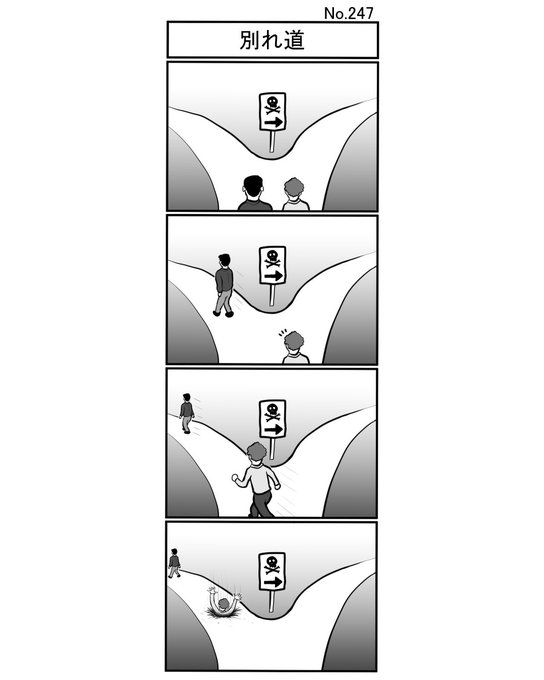 No.247

別れ道