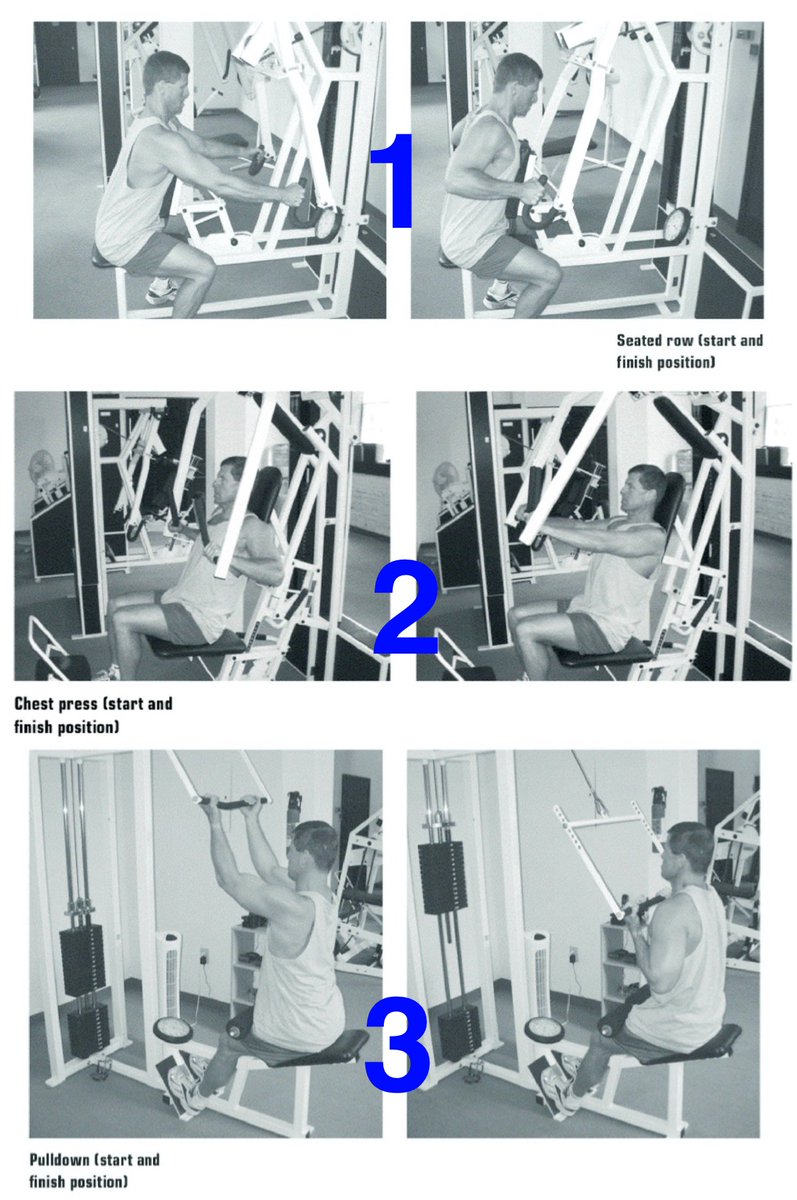 1

Seated row (start and finish position)

2

Chest press (start and finish position)

3

Pulldown (start and finish position)