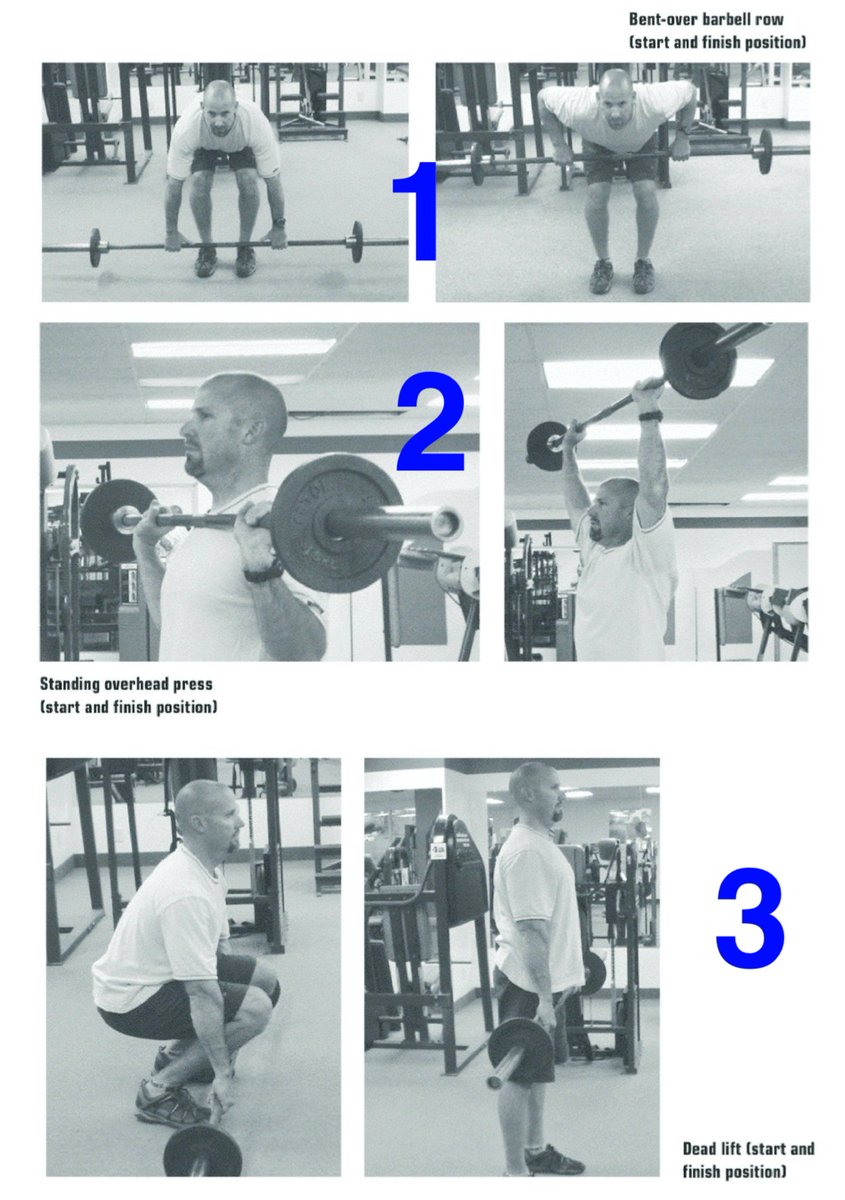 Bent-over barbell row (start and finish position)

1

2

Standing overhead press (start and finish position)

3

Dead lift (start and finish position)