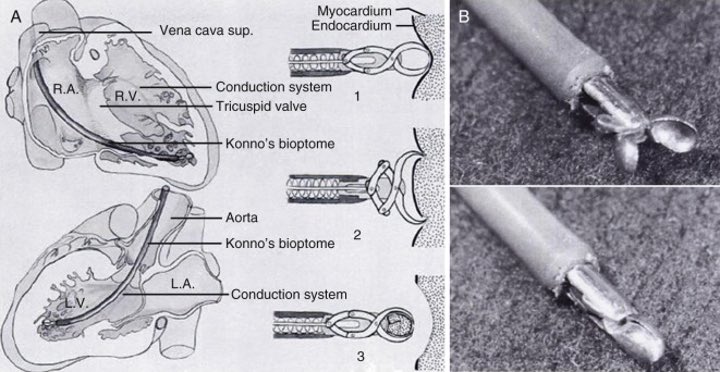 A

Vena cava sup.

R.A.

R.V.

Conduction system

Tricuspid valve

Konno's bioptome

Aorta

Konno's bioptome

L.A.

L.V.

Conduction system

Myocardium

Endocardium

1

2

3

B