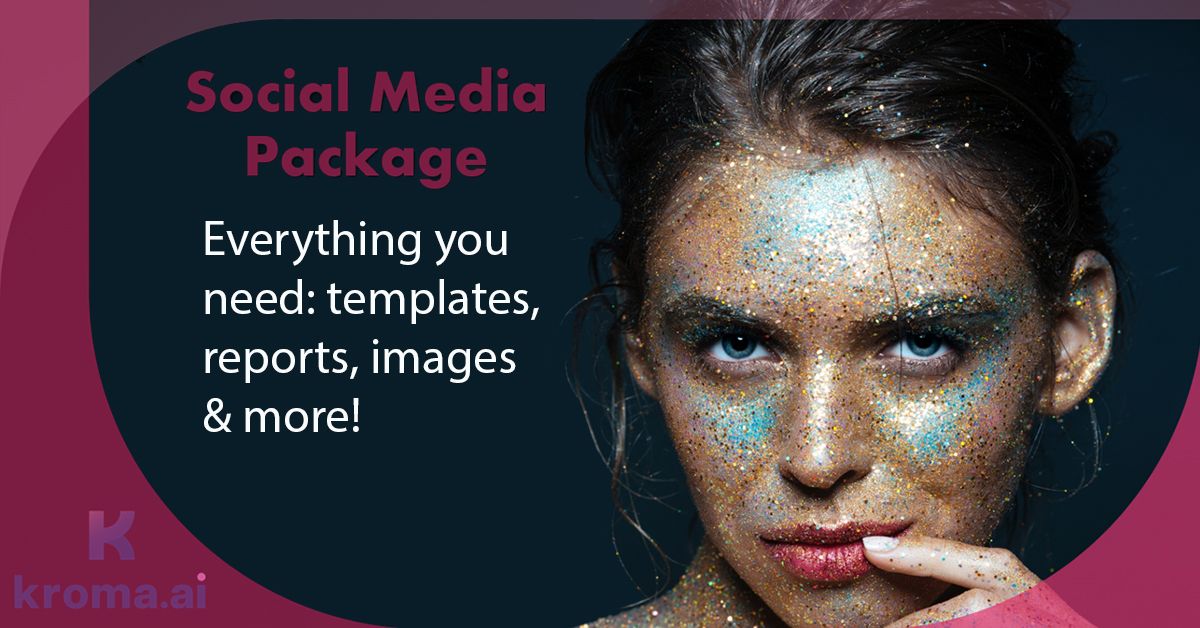 Social Media Package

Everything you need: templates, reports, images & more!

K
kroma.ai