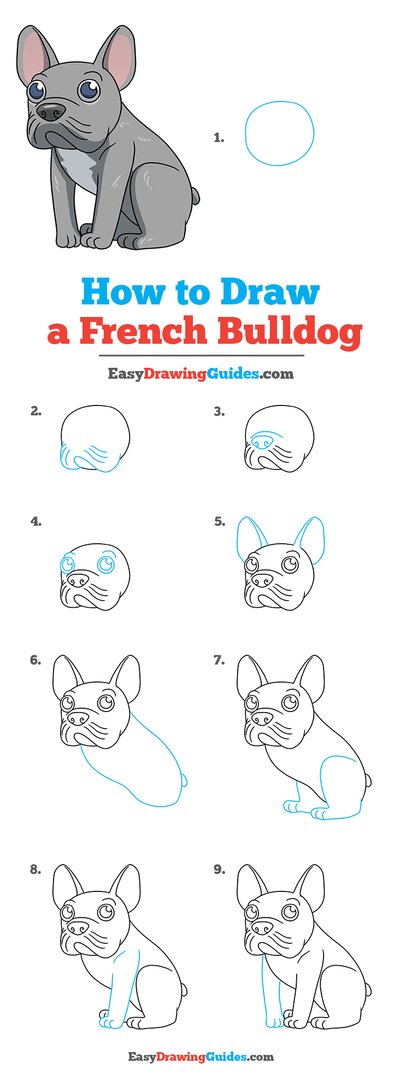 1.

How to Draw a French Bulldog

EasyDrawingGuides.com

2.

3.

4.

5.

6.

7.

8.

9.

EasyDrawingGuides.com