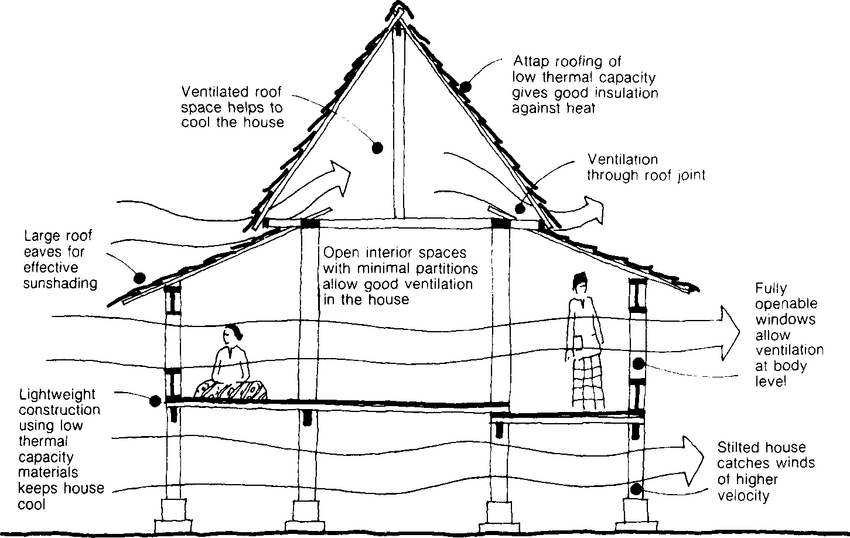 Ventilated roof space helps to cool the house

Attap roofing of low thermal capacity gives good insulation against heat

Ventilation through roof joint

Large roof eaves for effective sunshading

Open interior spaces with minimal partitions allow good ventilation in the house

Fully openable windows allow ventilation at body level

Lightweight construction using low thermal capacity materials keeps house cool

Stilted house catches winds of higher velocity