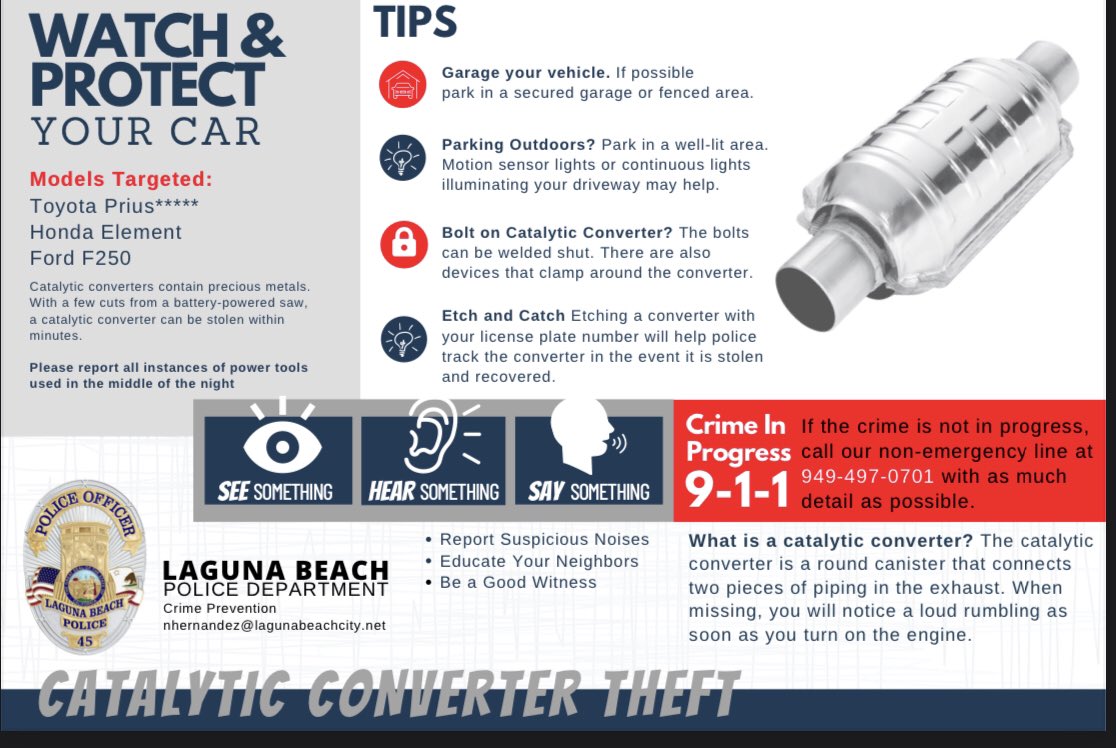 WATCH & PROTECT YOUR CAR

Models Targeted:
Toyota Prius*****
Honda Element
Ford F250

Catalytic converters contain precious metals. With a few cuts from a battery-powered saw, a catalytic converter can be stolen within minutes.

Please report all instances of power tools used in the middle of the night

TIPS

Garage your vehicle. If possible park in a secured garage or fenced area.

Parking Outdoors? Park in a well-lit area. Motion sensor lights or continuous lights illuminating your driveway may help.

Bolt on Catalytic Converter? The bolts can be welded shut. There are also devices that clamp around the converter.

Etch and Catch Etching a converter with your license plate number will help police track the converter in the event it is stolen and recovered.

SEE SOMETHING
HEAR SOMETHING
SAY SOMETHING

Crime In Progress 9-1-1

If the crime is not in progress, call our non-emergency line at 949-497-0701 with as much detail as possible.

POLICE OFFICER
LAGUNA BEACH
POLICE
45

LAGUNA BEACH
POLICE DEPARTMENT
Crime Prevention
nhernandez@lagunabeachcity.net

• Report Suspicious Noises
• Educate Your Neighbors
• Be a Good Witness

What is a catalytic converter? The catalytic converter is a round canister that connects two pieces of piping in the exhaust. When missing, you will notice a loud rumbling as soon as you turn on the engine.

CATALYTIC CONVERTER THEFT