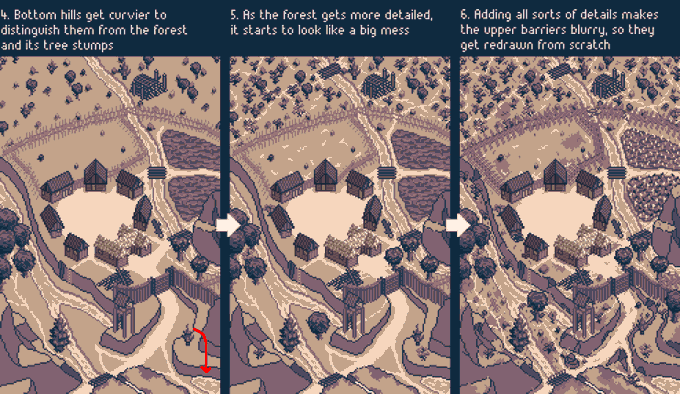 4. Bottom hills get curvier to distinguish them from the forest and its tree stumps

5. As the forest gets more detailed, it starts to look like a big mess

6. Adding all sorts of details makes the upper barriers blurry, so they get redrawn from scratch