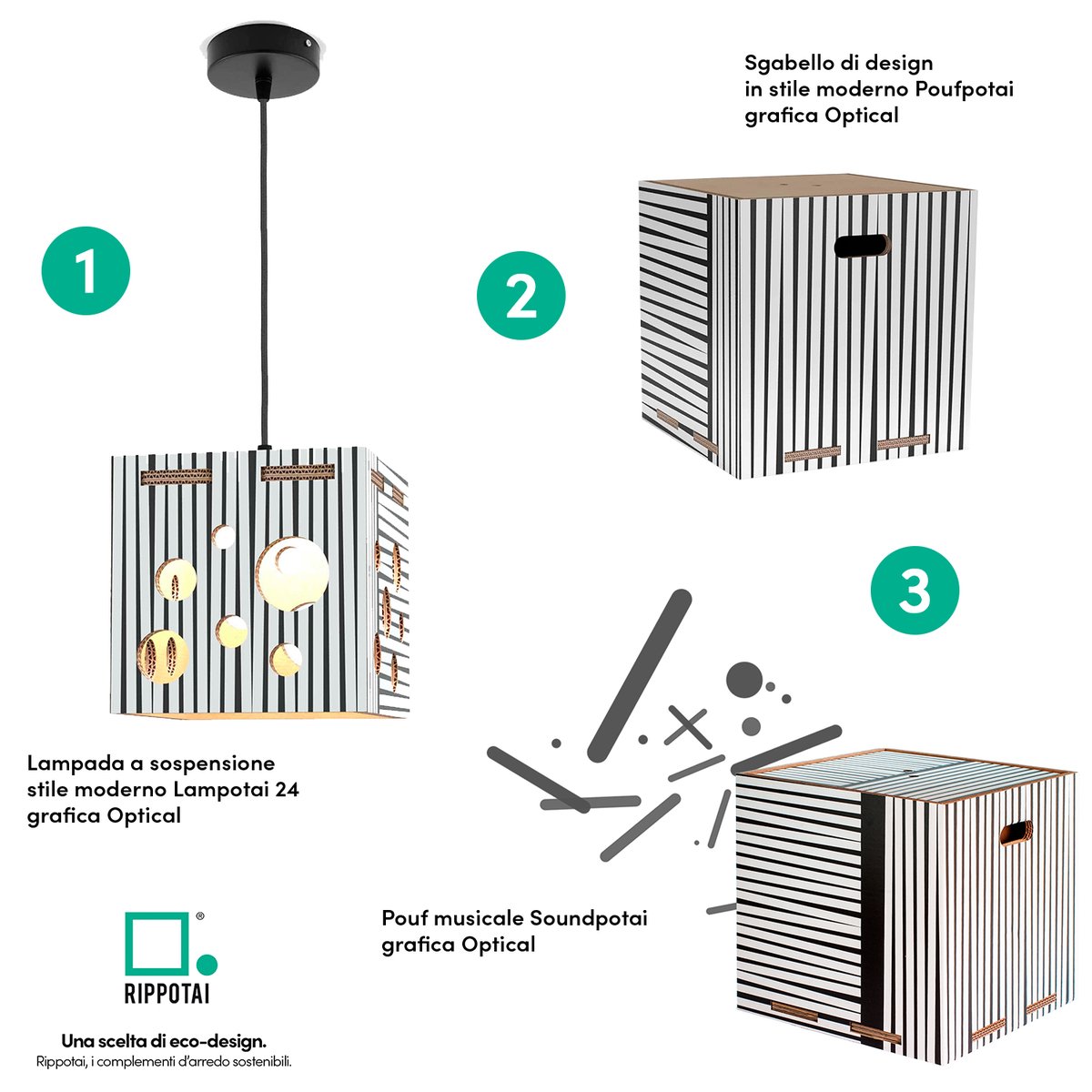 Sgabello di design in stile moderno Poufpotai grafica Optical

1

2

3

Lampada a sospensione stile moderno Lampotai 24 grafica Optical

Pouf musicale Soundpotai grafica Optical

®
RIPPOTAI

Una scelta di eco-design.
Rippotai, i complementi d'arredo sostenibili.