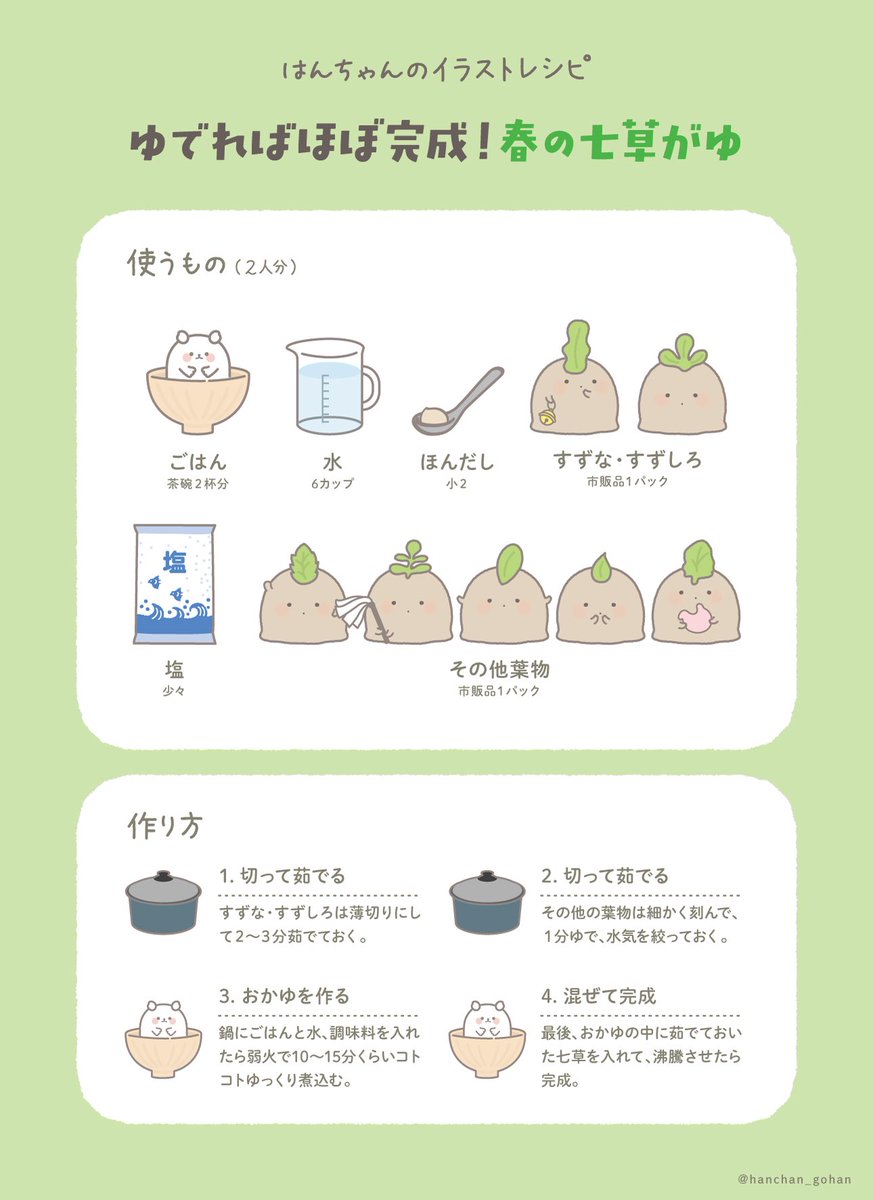 はんちゃんのイラストレシピ

ゆでればほぼ完成！春の七草がゆ

使うもの（2人分）

ごはん
茶碗2杯分

水
6カップ

ほんだし
小2

すずな・すずしろ
市販品1パック

塩

塩
少々

その他葉物
市販品1パック

作り方

1. 切って茹でる
すずな・すずしろは薄切りにして2〜3分茹でておく。

2. 切って茹でる
その他の葉物は細かく刻んで、1分ゆで、水気を絞っておく。

3. おかゆを作る
鍋にごはんと水、調味料を入れたら弱火で10〜15分くらいコトコトゆっくり煮込む。

4. 混ぜて完成
最後、おかゆの中に茹でておいた七草を入れて、沸騰させたら完成。

@hanchan_gohan