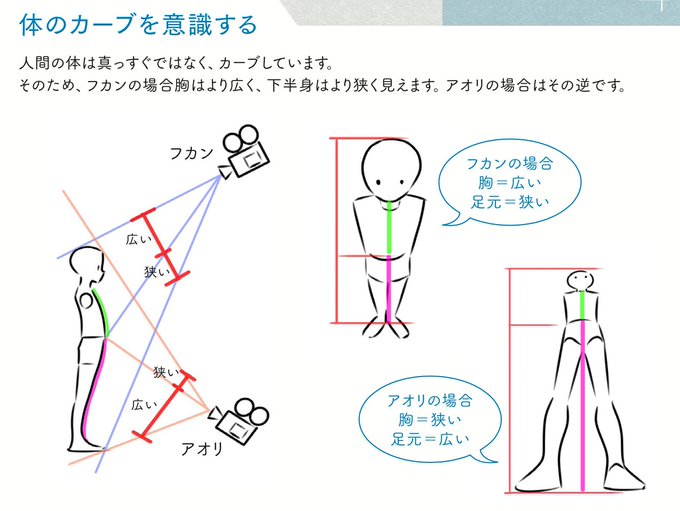 体のカーブを意識する

人間の体は真っすぐではなく、カーブしています。
そのため、フカンの場合胸はより広く、下半身はより狭く見えます。アオリの場合はその逆です。

フカン

広い

狭い

狭い

広い

アオリ

フカンの場合
胸＝広い
足元＝狭い

アオリの場合
胸＝狭い
足元＝広い