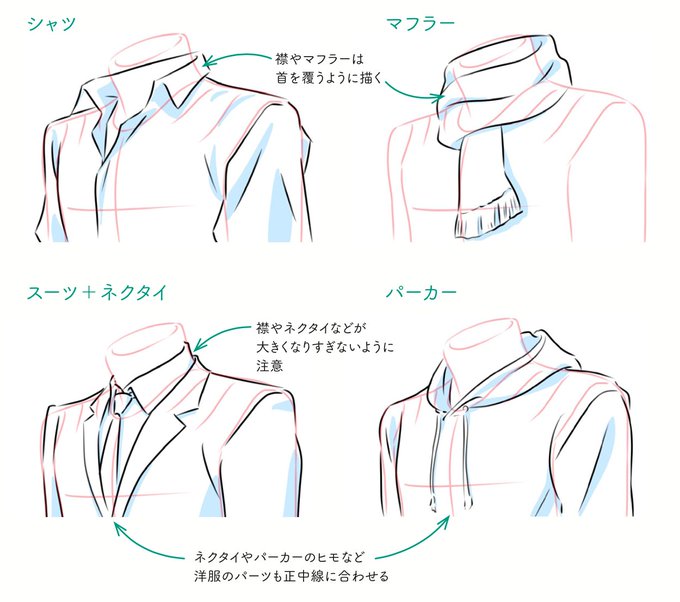 シャツ

マフラー

襟やマフラーは首を覆うように描く

スーツ＋ネクタイ

パーカー

襟やネクタイなどが大きくなりすぎないように注意

ネクタイやパーカーのヒモなど洋服のパーツも正中線に合わせる