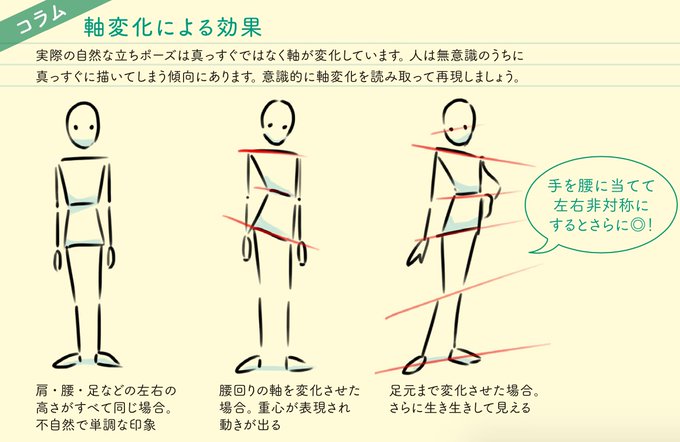 コラム

軸変化による効果

実際の自然な立ちポーズは真っすぐではなく軸が変化しています。人は無意識のうちに真っすぐに描いてしまう傾向にあります。意識的に軸変化を読み取って再現しましょう。

手を腰に当てて左右非対称にするとさらに◎!

肩・腰・足などの左右の高さがすべて同じ場合。不自然で単調な印象

腰回りの軸を変化させた場合。重心が表現され動きが出る

足元まで変化させた場合。さらに生き生きして見える