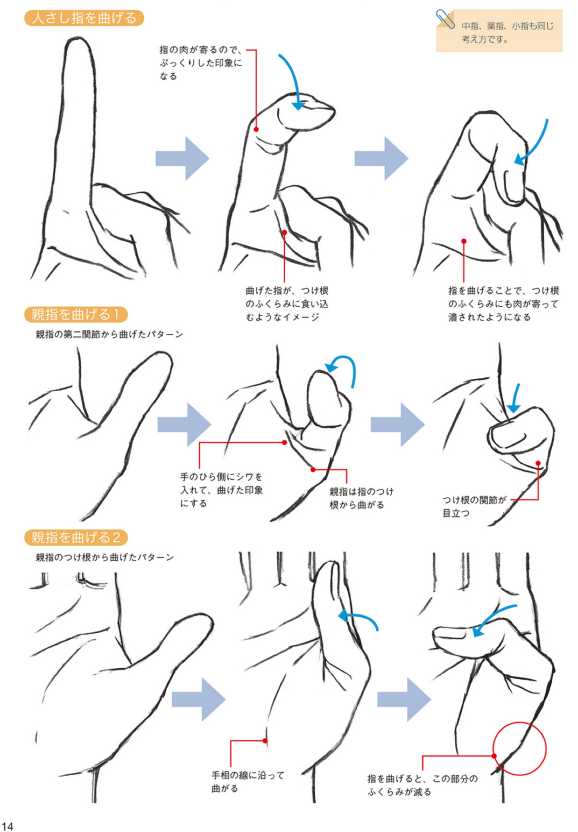 人さし指を曲げる

中指、薬指、小指も同じ考え方です。

指の肉が寄るので、ぷっくりした印象になる

曲げた指が、つけ根のふくらみに食い込むようなイメージ

指を曲げることで、つけ根のふくらみにも肉が寄って潰されたようになる

親指を曲げる1

親指の第二関節から曲げたパターン

手のひら側にシワを入れて、曲げた印象にする

親指は指のつけ根から曲がる

つけ根の関節が目立つ

親指を曲げる2

親指のつけ根から曲げたパターン

手相の線に沿って曲がる

指を曲げると、この部分のふくらみが減る

14