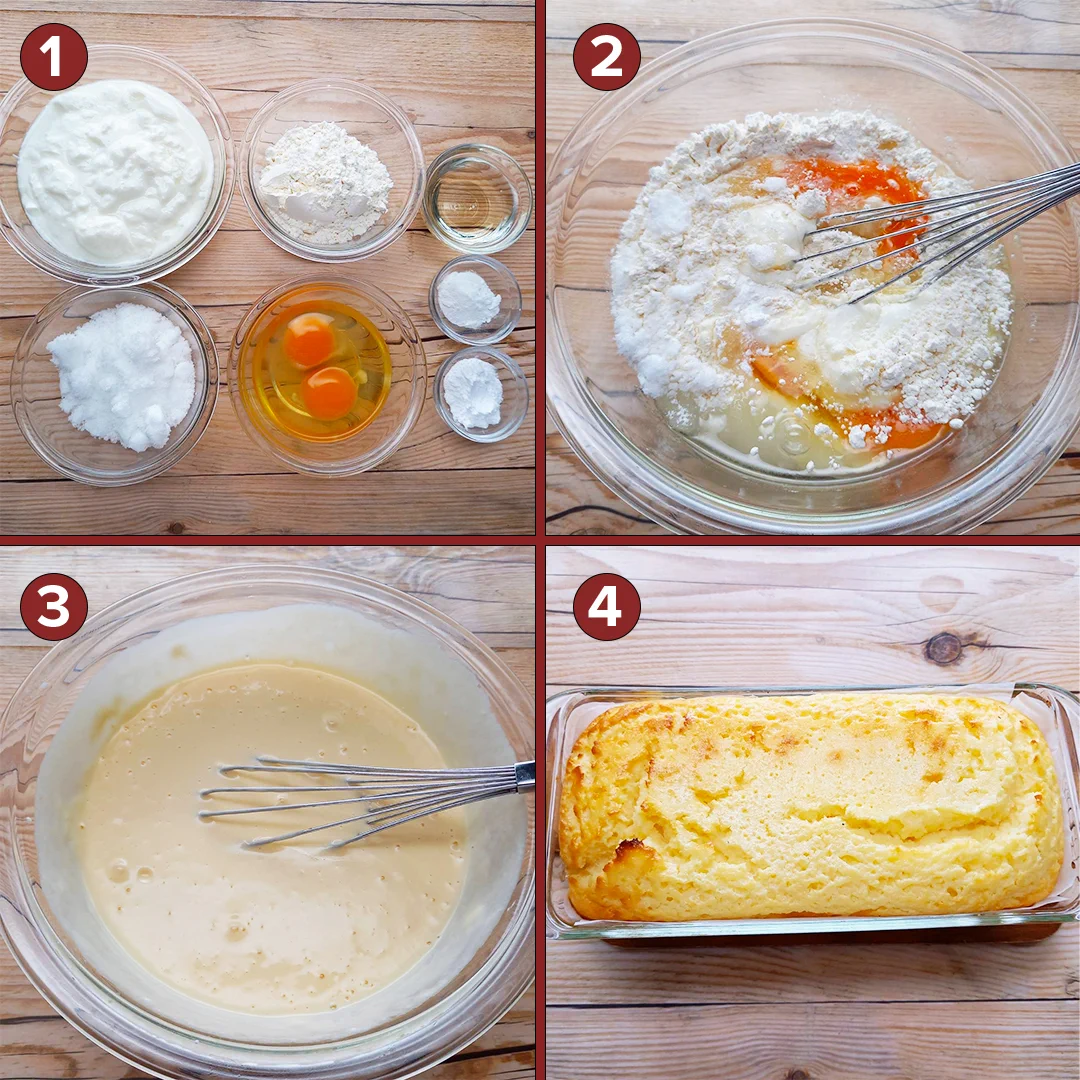 1

2

3

4