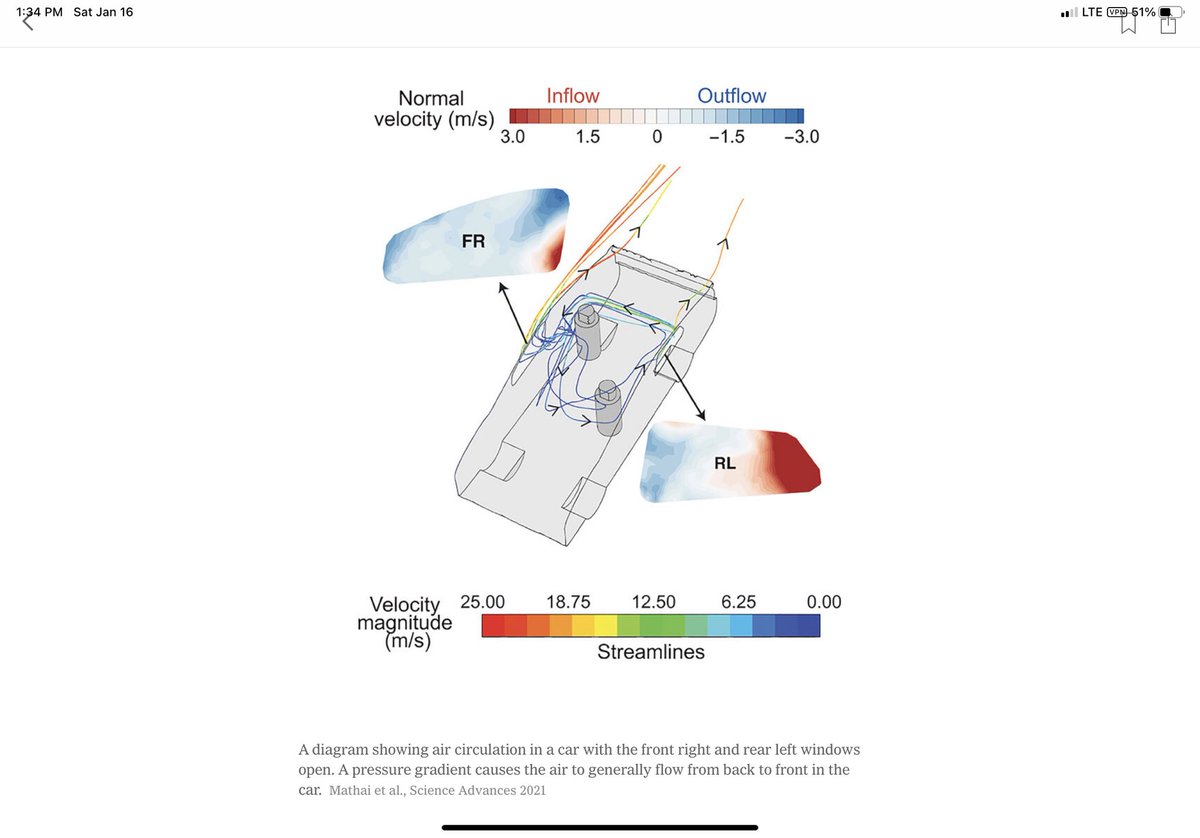 1:34 PM Sat Jan 16

LTE VPN 51%

Normal velocity (m/s)

Inflow

Outflow

3.0 1.5 0 −1.5 −3.0

FR

RL

Velocity magnitude (m/s)

25.00 18.75 12.50 6.25 0.00

Streamlines

A diagram showing air circulation in a car with the front right and rear left windows open. A pressure gradient causes the air to generally flow from back to front in the car. Mathai et al., Science Advances 2021