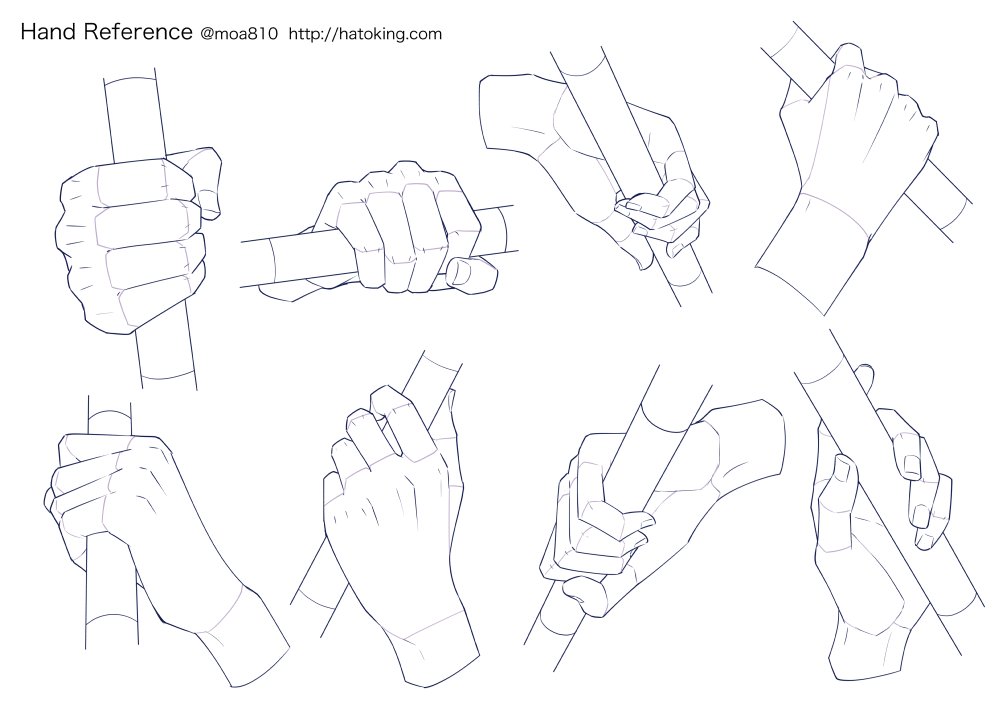 Hand Reference @moa810 http://hatoking.com