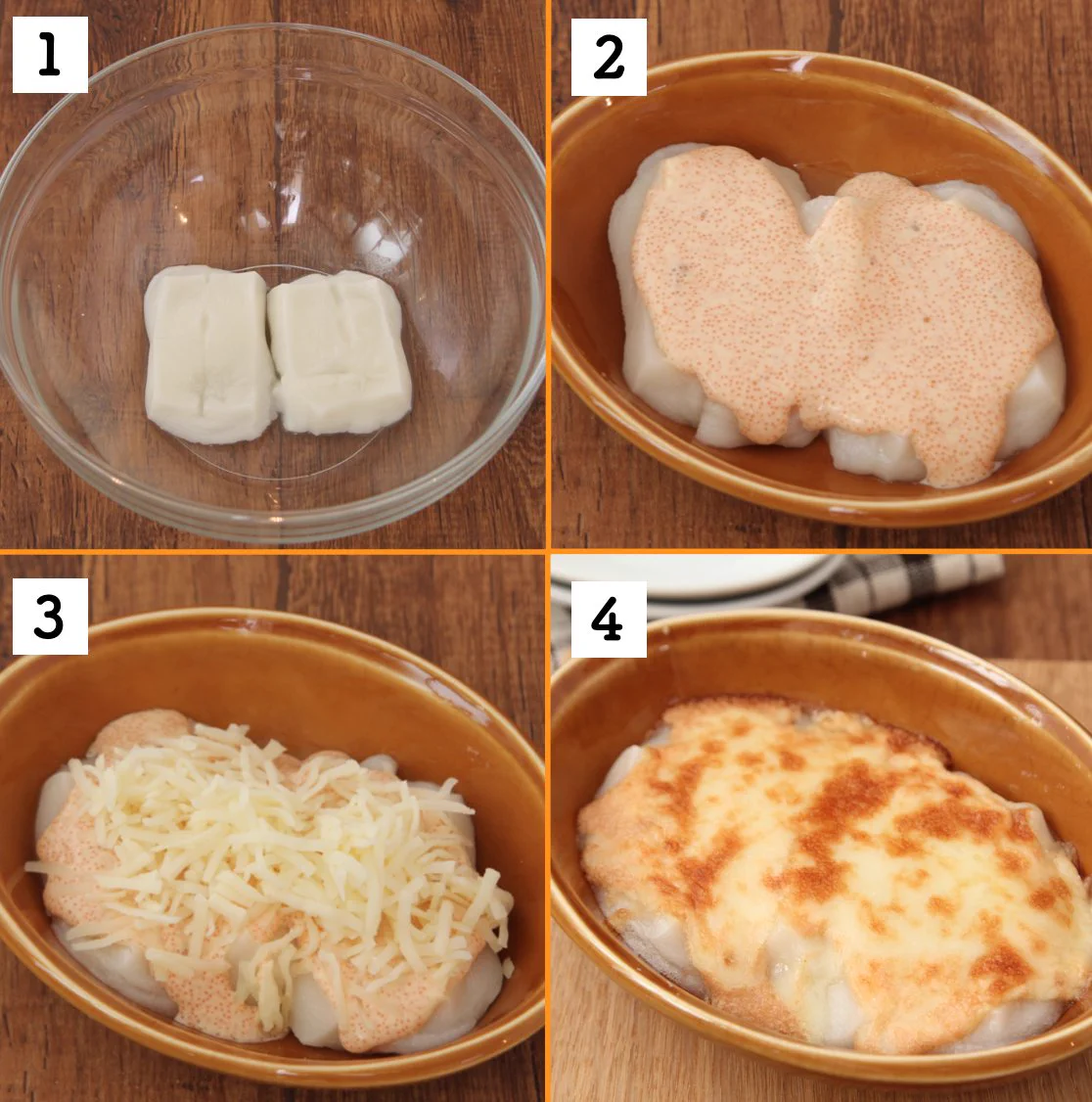 1

2

3

4