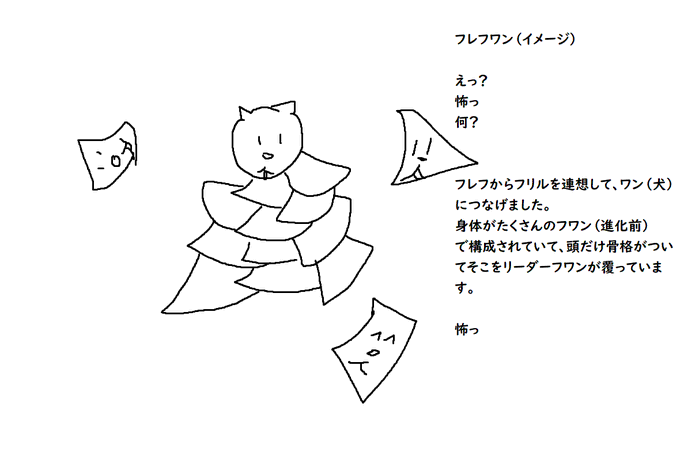 フレフワン（イメージ）

えっ？
怖っ
何？

フレフからフリルを連想して、ワン（犬）につなげました。
身体がたくさんのフワン（進化前）で構成されていて、頭だけ骨格がついてそこをリーダーフワンが覆っています。

怖っ