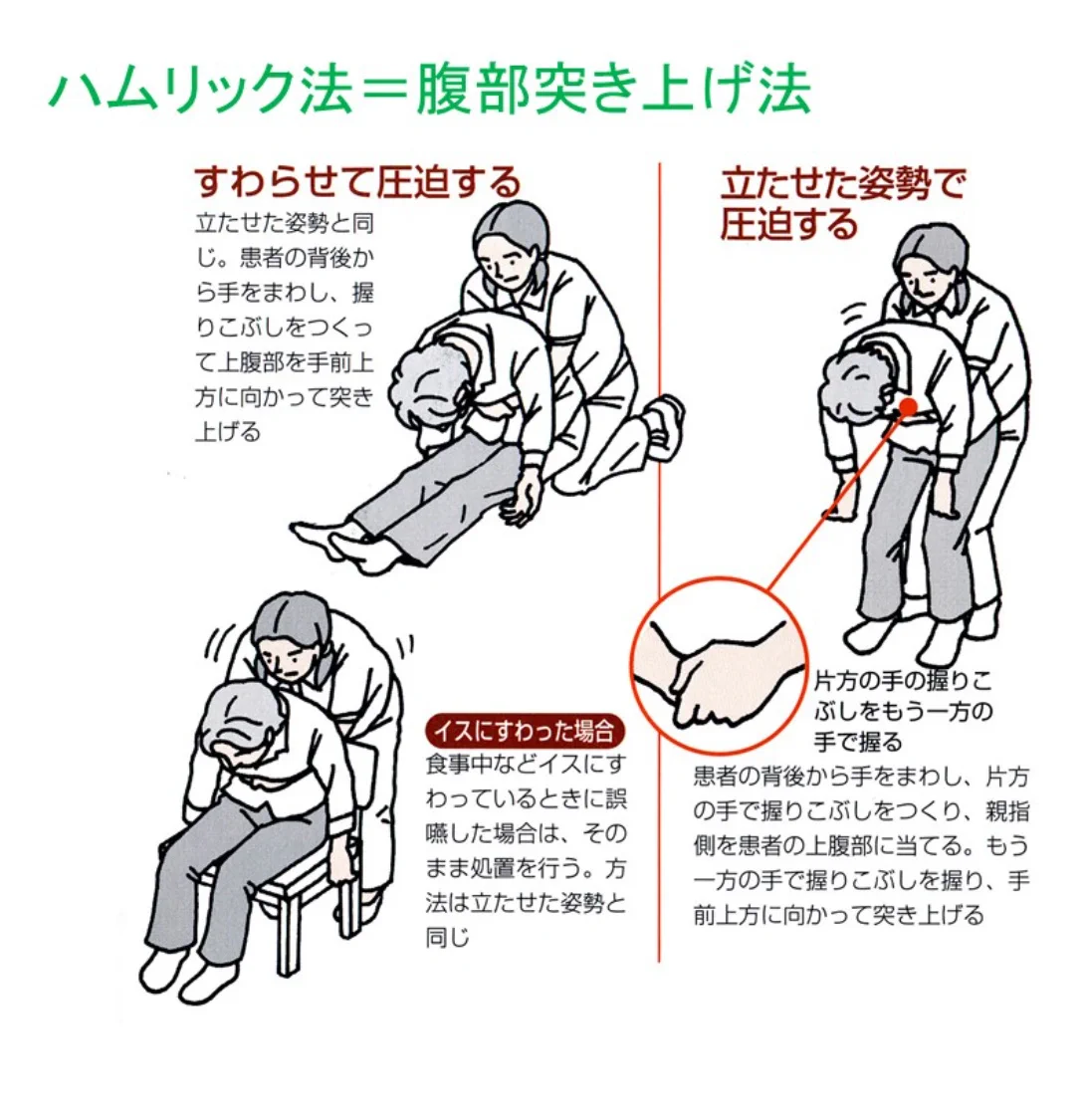 ハムリック法＝腹部突き上げ法

すわらせて圧迫する
立たせた姿勢と同じ。患者の背後から手をまわし、握りこぶしをつくって上腹部を手前上方に向かって突き上げる

イスにすわった場合
食事中などイスにすわっているときに誤嚥した場合は、そのまま処置を行う。方法は立たせた姿勢と同じ

立たせた姿勢で圧迫する

片方の手の握りこぶしをもう一方の手で握る

患者の背後から手をまわし、片方の手で握りこぶしをつくり、親指側を患者の上腹部に当てる。もう一方の手で握りこぶしを握り、手前上方に向かって突き上げる