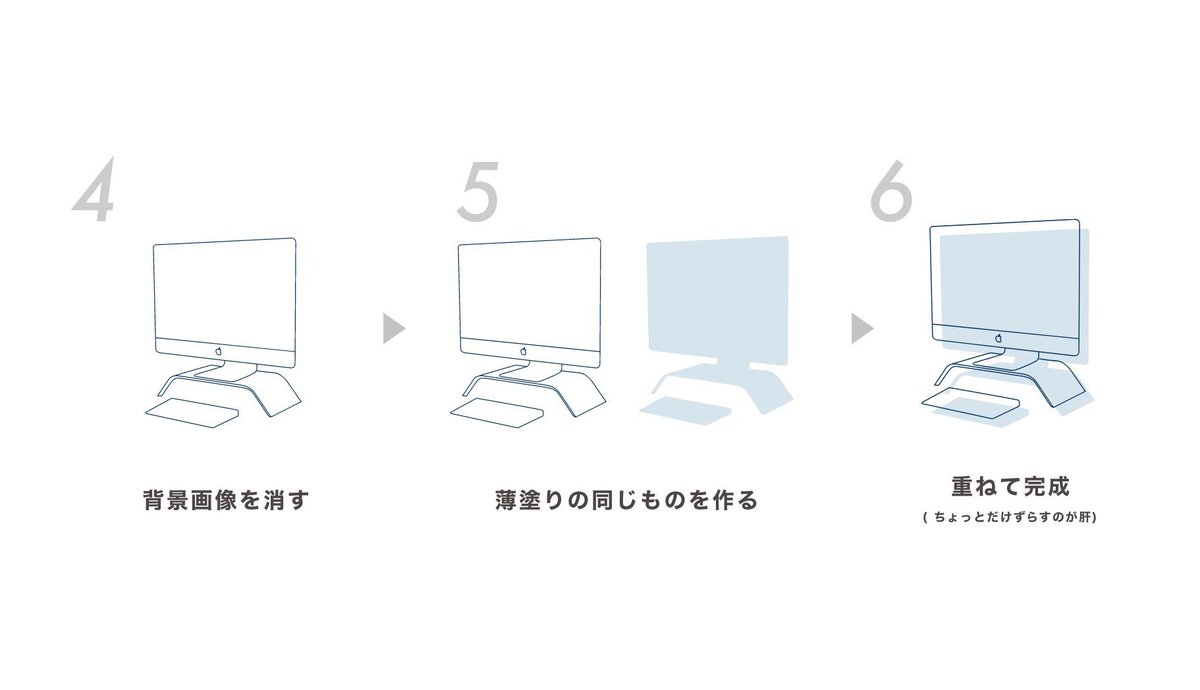 4

背景画像を消す

5

薄塗りの同じものを作る

6

重ねて完成

( ちょっとだけずらすのが肝)