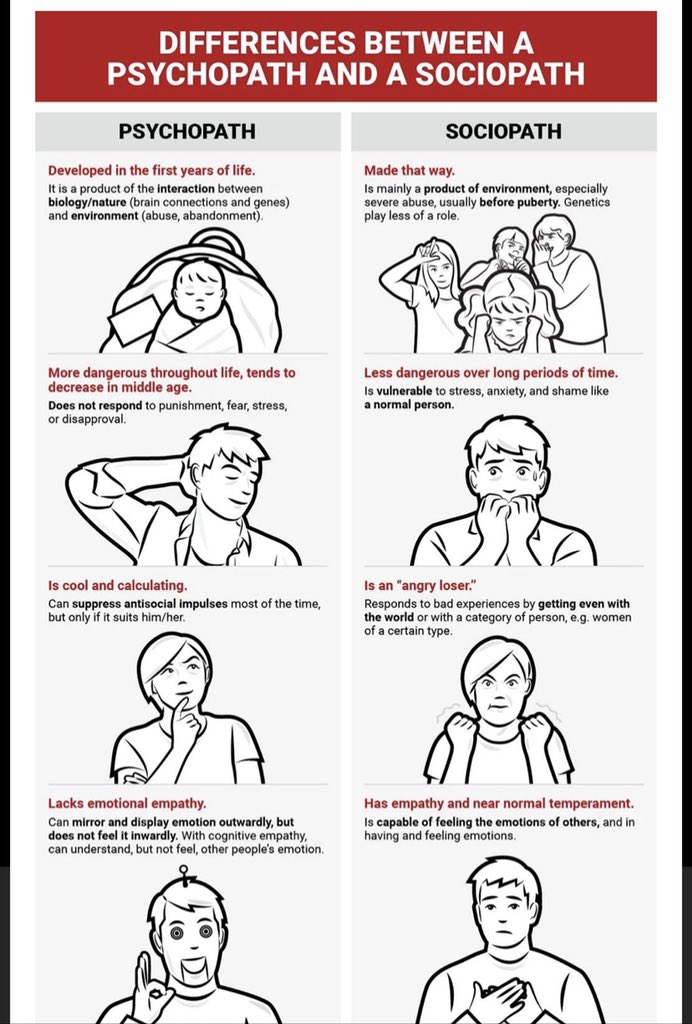 DIFFERENCES BETWEEN A PSYCHOPATH AND A SOCIOPATH

PSYCHOPATH

Developed in the first years of life.
It is a product of the interaction between biology/nature (brain connections and genes) and environment (abuse, abandonment).

More dangerous throughout life, tends to decrease in middle age.
Does not respond to punishment, fear, stress, or disapproval.

Is cool and calculating.
Can suppress antisocial impulses most of the time, but only if it suits him/her.

Lacks emotional empathy.
Can mirror and display emotion outwardly, but does not feel it inwardly. With cognitive empathy, can understand, but not feel, other people's emotion.

SOCIOPATH

Made that way.
Is mainly a product of environment, especially severe abuse, usually before puberty. Genetics play less of a role.

Less dangerous over long periods of time.
Is vulnerable to stress, anxiety, and shame like a normal person.

Is an "angry loser."
Responds to bad experiences by getting even with the world or with a category of person, e.g. women of a certain type.

Has empathy and near normal temperament.
Is capable of feeling the emotions of others, and in having and feeling emotions.