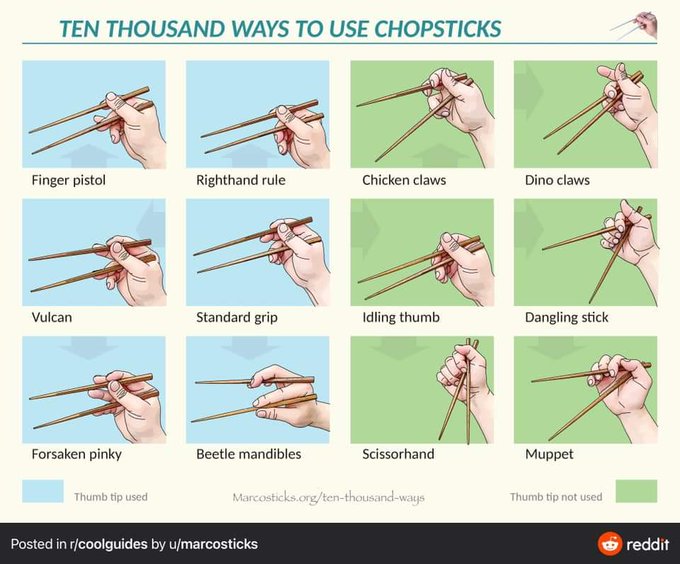 TEN THOUSAND WAYS TO USE CHOPSTICKS

Finger pistol

Righthand rule

Chicken claws

Dino claws

Vulcan

Standard grip

Idling thumb

Dangling stick

Forsaken pinky

Beetle mandibles

Scissorhand

Muppet

Thumb tip used

Marcosticks.org/ten-thousand-ways

Thumb tip not used

Posted in r/coolguides by u/marcosticks

reddit