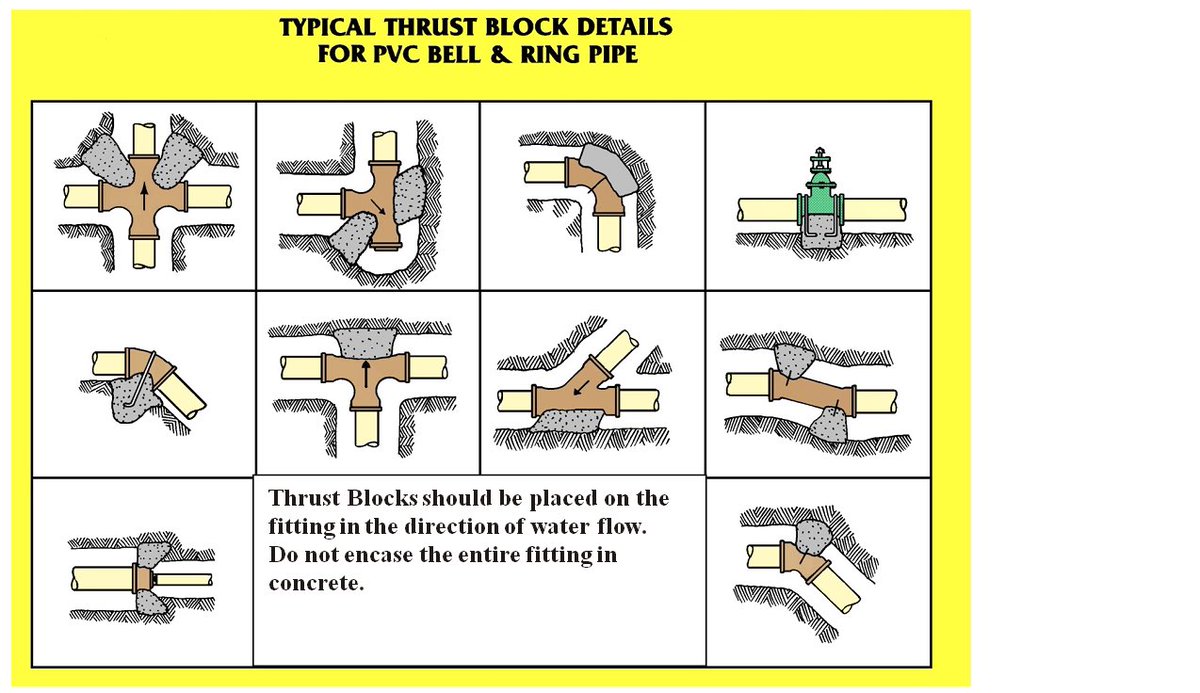 TYPICAL THRUST BLOCK DETAILS
FOR PVC BELL & RING PIPE

Thrust Blocks should be placed on the fitting in the direction of water flow. Do not encase the entire fitting in concrete.