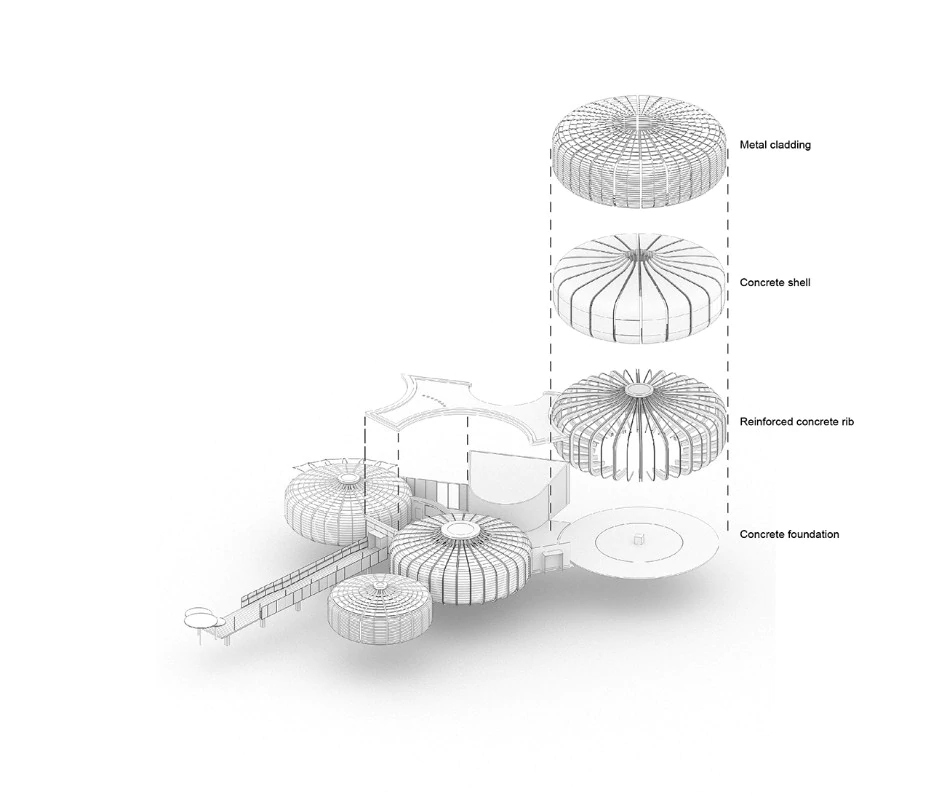 Metal cladding

Concrete shell

Reinforced concrete rib

Concrete foundation