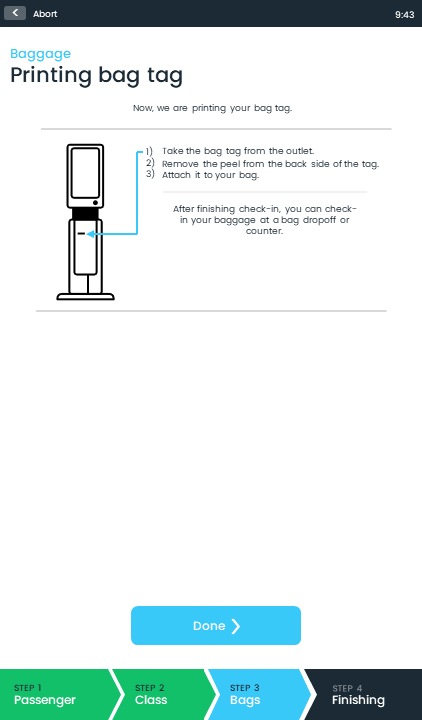 Abort

9:43

Baggage

Printing bag tag

Now, we are printing your bag tag.

1) Take the bag tag from the outlet.
2) Remove the peel from the back side of the tag.
3) Attach it to your bag.

After finishing check-in, you can check-in your baggage at a bag dropoff or counter.

Done

STEP 1
Passenger

STEP 2
Class

STEP 3
Bags

STEP 4
Finishing