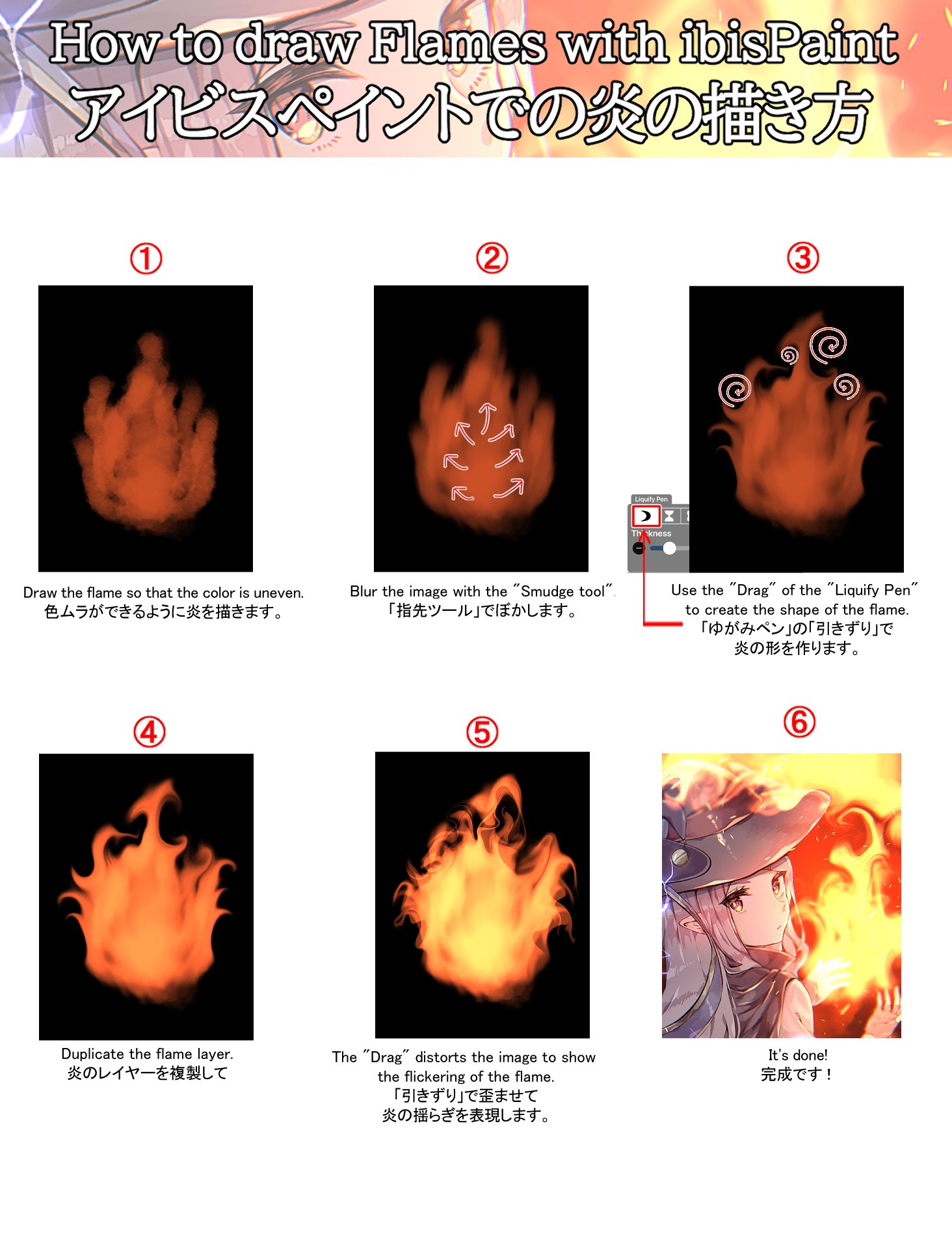 How to draw Flames with ibisPaint
アイビスペイントでの炎の描き方

①

Draw the flame so that the color is uneven.
色ムラができるように炎を描きます。

②

Blur the image with the "Smudge tool".
「指先ツール」でぼかします。

③

Liquify Pen
Thickness

Use the "Drag" of the "Liquify Pen" to create the shape of the flame.
「ゆがみペン」の「引きずり」で炎の形を作ります。

④

Duplicate the flame layer.
炎のレイヤーを複製して

⑤

The "Drag" distorts the image to show the flickering of the flame.
「引きずり」で歪ませて炎の揺らぎを表現します。

⑥

It's done!
完成です！