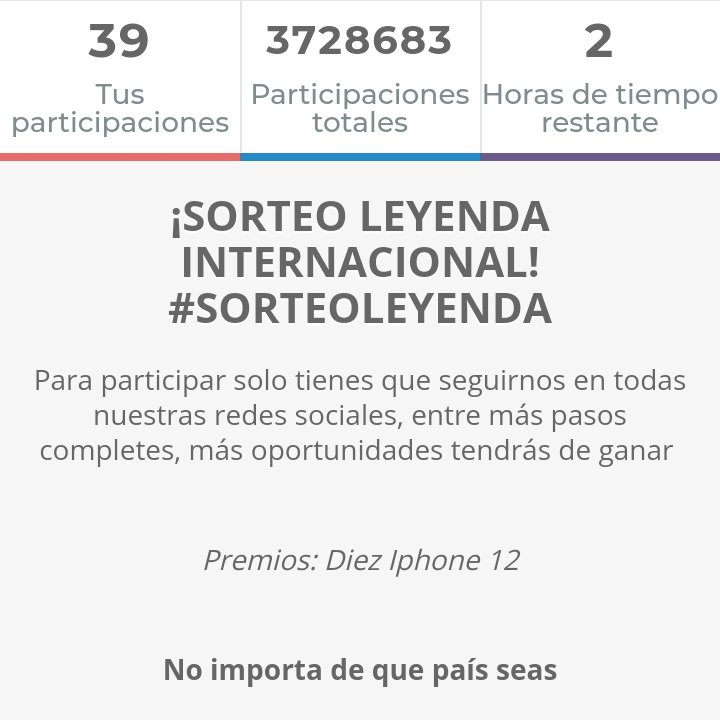 39
Tus participaciones

3728683
Participaciones totales

2
Horas de tiempo restante

¡SORTEO LEYENDA INTERNACIONAL! #SORTEOLEYENDA

Para participar solo tienes que seguirnos en todas nuestras redes sociales, entre más pasos completes, más oportunidades tendrás de ganar

Premios: Diez Iphone 12

No importa de que país seas