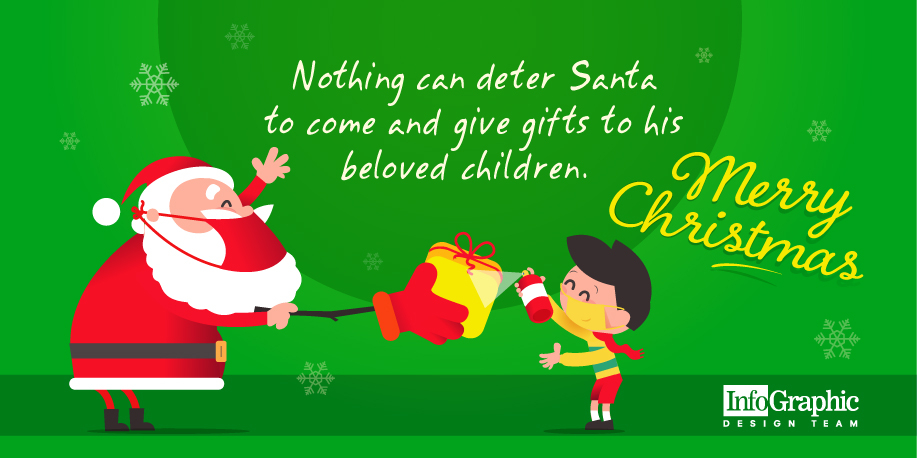 Nothing can deter Santa to come and give gifts to his beloved children.

Merry Christmas

InfoGraphic
DESIGN TEAM