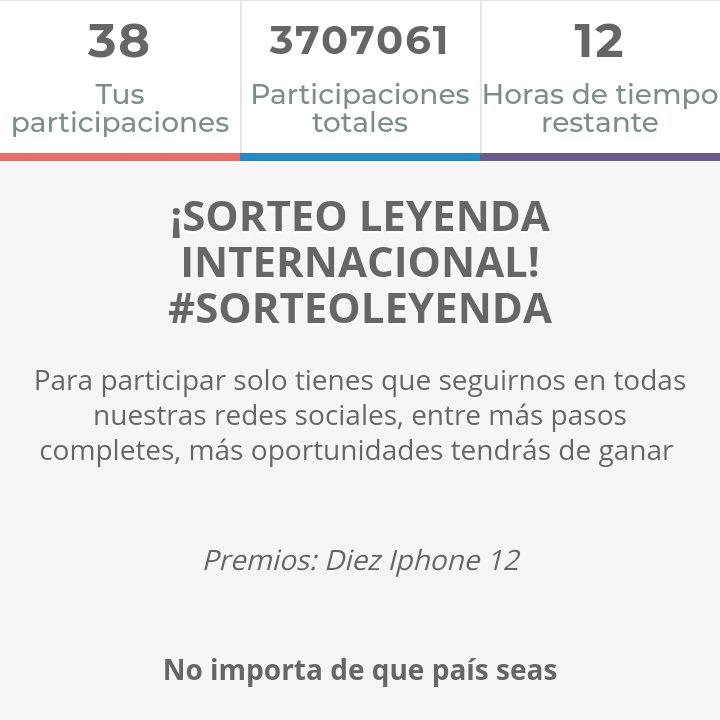 38
Tus participaciones

3707061
Participaciones totales

12
Horas de tiempo restante

¡SORTEO LEYENDA INTERNACIONAL! #SORTEOLEYENDA

Para participar solo tienes que seguirnos en todas nuestras redes sociales, entre más pasos completes, más oportunidades tendrás de ganar

Premios: Diez Iphone 12

No importa de que país seas