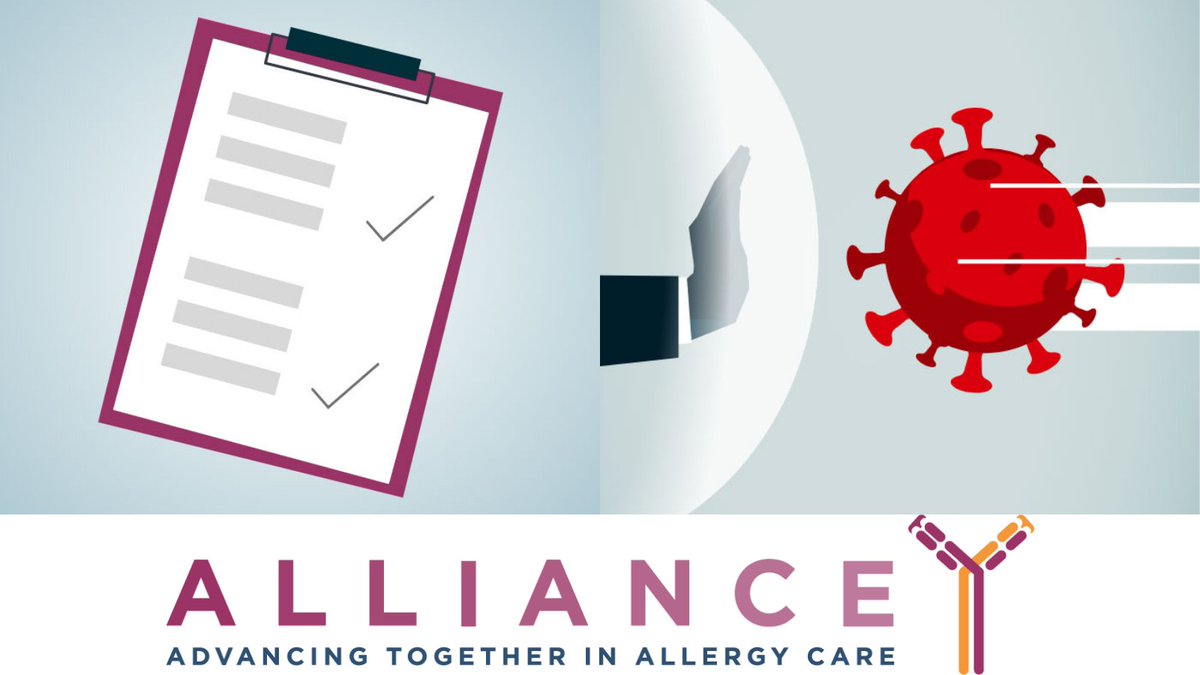 ALLIANCE
ADVANCING TOGETHER IN ALLERGY CARE