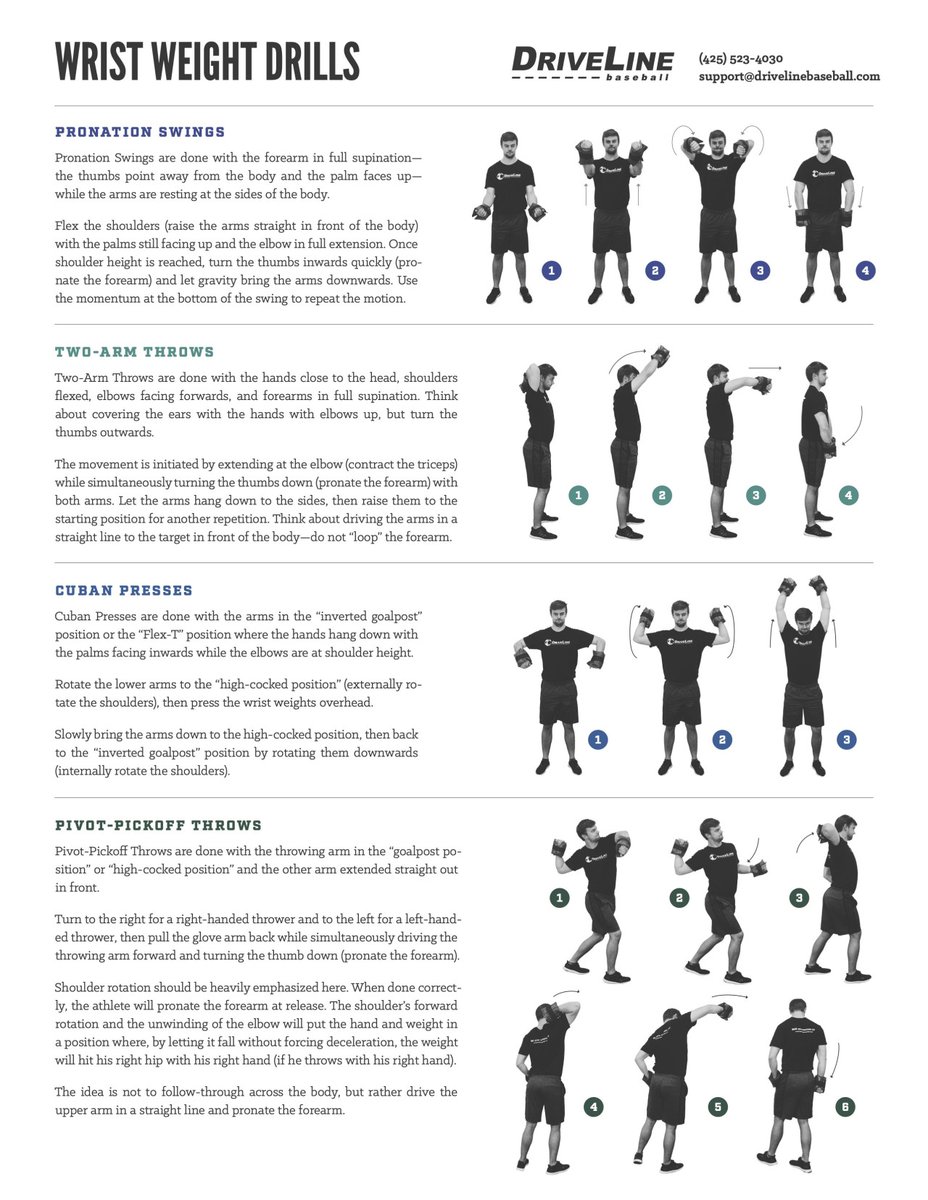 WRIST WEIGHT DRILLS

DRIVELINE baseball

(425) 523-4030
support@drivelinebaseball.com

PRONATION SWINGS

Pronation Swings are done with the forearm in full supination—the thumbs point away from the body and the palm faces up—while the arms are resting at the sides of the body.

Flex the shoulders (raise the arms straight in front of the body) with the palms still facing up and the elbow in full extension. Once shoulder height is reached, turn the thumbs inwards quickly (pronate the forearm) and let gravity bring the arms downwards. Use the momentum at the bottom of the swing to repeat the motion.

1 2 3 4

TWO-ARM THROWS

Two-Arm Throws are done with the hands close to the head, shoulders flexed, elbows facing forwards, and forearms in full supination. Think about covering the ears with the hands with elbows up, but turn the thumbs outwards.

The movement is initiated by extending at the elbow (contract the triceps) while simultaneously turning the thumbs down (pronate the forearm) with both arms. Let the arms hang down to the sides, then raise them to the starting position for another repetition. Think about driving the arms in a straight line to the target in front of the body—do not "loop" the forearm.

1 2 3 4

CUBAN PRESSES

Cuban Presses are done with the arms in the "inverted goalpost" position or the "Flex-T" position where the hands hang down with the palms facing inwards while the elbows are at shoulder height.

Rotate the lower arms to the "high-cocked position" (externally rotate the shoulders), then press the wrist weights overhead.

Slowly bring the arms down to the high-cocked position, then back to the "inverted goalpost" position by rotating them downwards (internally rotate the shoulders).

1 2 3

PIVOT-PICKOFF THROWS

Pivot-Pickoff Throws are done with the throwing arm in the "goalpost position" or "high-cocked position" and the other arm extended straight out in front.

Turn to the right for a right-handed thrower and to the left for a left-handed thrower, then pull the glove arm back while simultaneously driving the throwing arm forward and turning the thumb down (pronate the forearm).

Shoulder rotation should be heavily emphasized here. When done correctly, the athlete will pronate the forearm at release. The shoulder's forward rotation and the unwinding of the elbow will put the hand and weight in a position where, by letting it fall without forcing deceleration, the weight will hit his right hip with his right hand (if he throws with his right hand).

The idea is not to follow-through across the body, but rather drive the upper arm in a straight line and pronate the forearm.

1 2 3 4 5 6