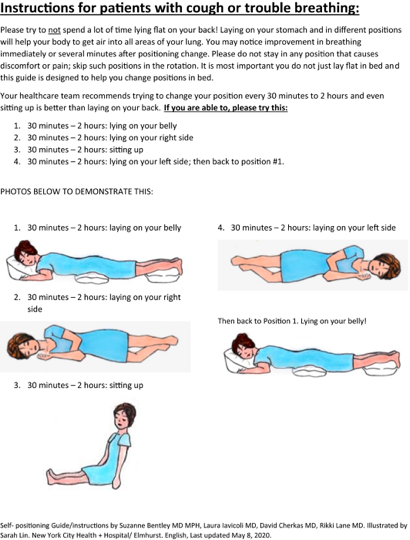 Instructions for patients with cough or trouble breathing:

Please try to not spend a lot of time lying flat on your back! Laying on your stomach and in different positions will help your body to get air into all areas of your lung. You may notice improvement in breathing immediately or several minutes after positioning change. Please do not stay in any position that causes discomfort or pain; skip such positions in the rotation. It is most important you do not just lay flat in bed and this guide is designed to help you change positions in bed.

Your healthcare team recommends trying to change your position every 30 minutes to 2 hours and even sitting up is better than laying on your back. If you are able to, please try this:

1. 30 minutes – 2 hours: lying on your belly
2. 30 minutes – 2 hours: lying on your right side
3. 30 minutes – 2 hours: sitting up
4. 30 minutes – 2 hours: lying on your left side; then back to position #1.

PHOTOS BELOW TO DEMONSTRATE THIS:

1. 30 minutes – 2 hours: laying on your belly

2. 30 minutes – 2 hours: laying on your right side

3. 30 minutes – 2 hours: sitting up

4. 30 minutes – 2 hours: laying on your left side

Then back to Position 1. Lying on your belly!

Self- positioning Guide/instructions by Suzanne Bentley MD MPH, Laura Iavicoli MD, David Cherkas MD, Rikki Lane MD. Illustrated by Sarah Lin. New York City Health + Hospital/ Elmhurst. English, Last updated May 8, 2020.