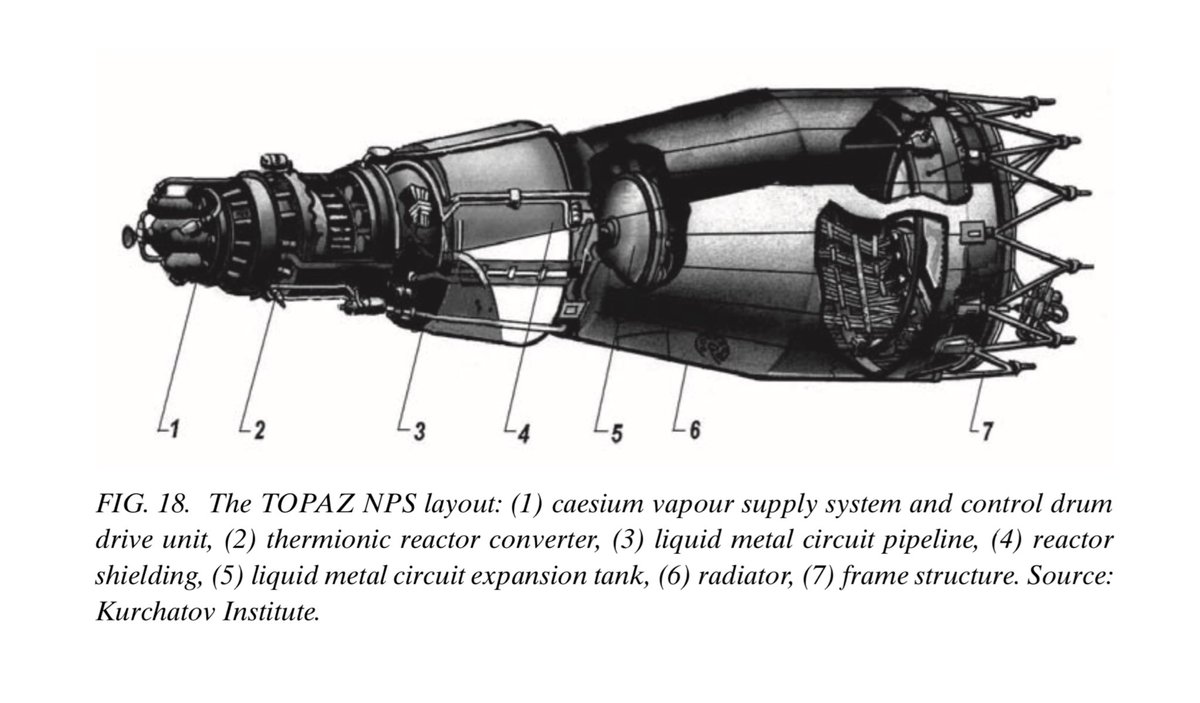 1
2
3
4
5
6
7

FIG. 18. The TOPAZ NPS layout: (1) caesium vapour supply system and control drum drive unit, (2) thermionic reactor converter, (3) liquid metal circuit pipeline, (4) reactor shielding, (5) liquid metal circuit expansion tank, (6) radiator, (7) frame structure. Source: Kurchatov Institute.