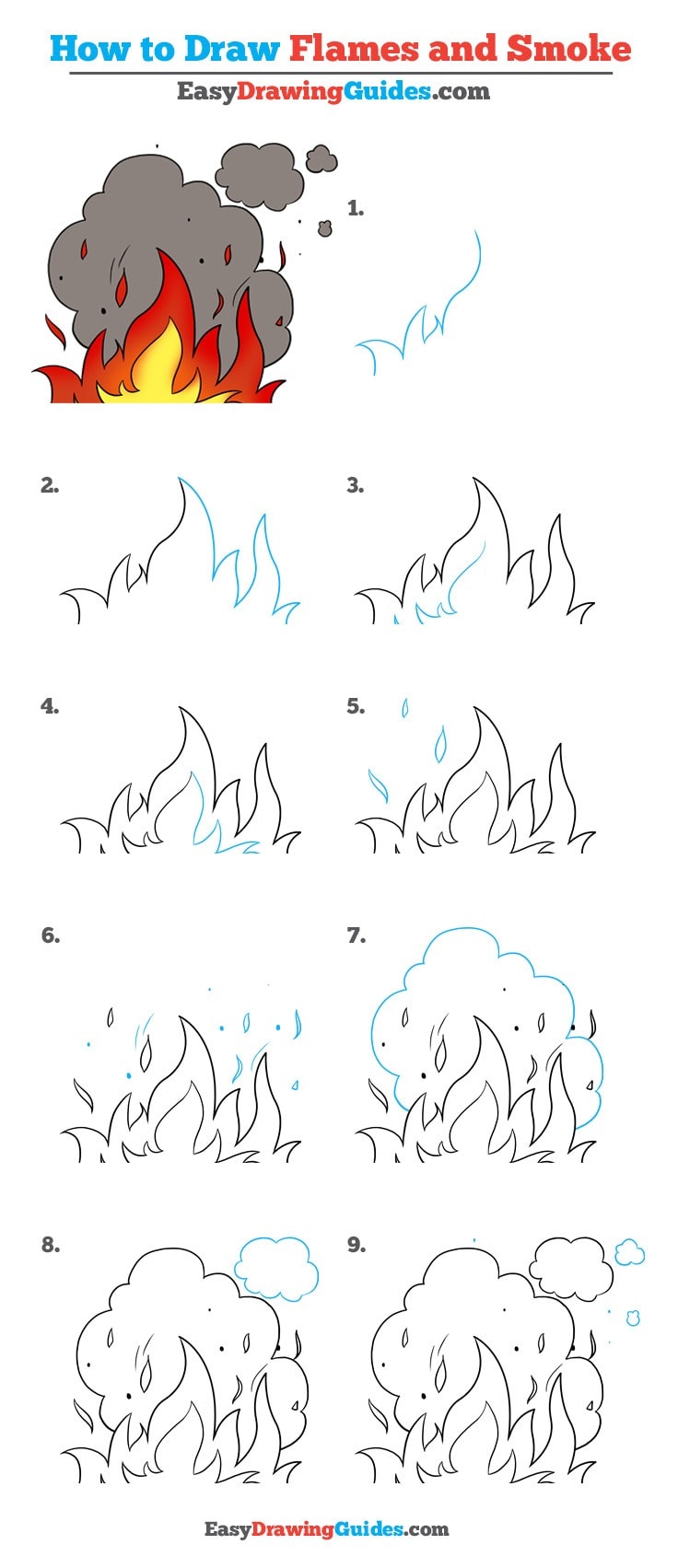 How to Draw Flames and Smoke

EasyDrawingGuides.com

1.

2.

3.

4.

5.

6.

7.

8.

9.

EasyDrawingGuides.com